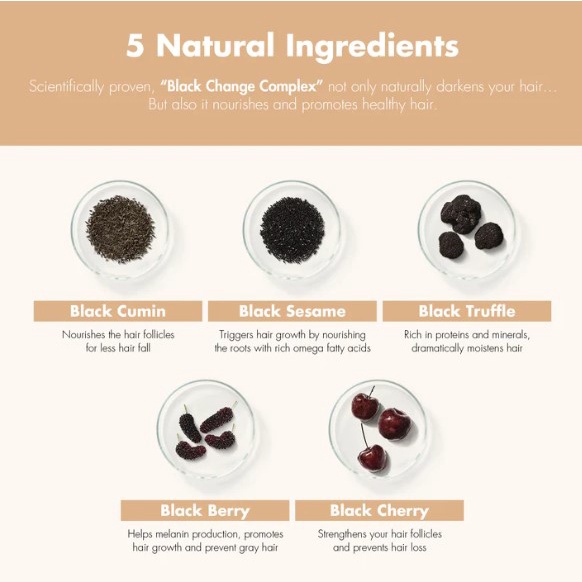 5 Natural Ingredients

Scientifically proven, "Black Change Complex" not only naturally darkens your hair... But also it nourishes and promotes healthy hair.

Black Cumin

Nourishes the hair follicles for less hair fall

Black Sesame

Triggers hair growth by nourishing the roots with rich omega fatty acids

Black Truffle

Rich in proteins and minerals, dramatically moistens hair

Black Berry

Helps melanin production, promotes hair growth and prevent gray hair

Black Cherry

Strengthens your hair follicles and prevents hair loss