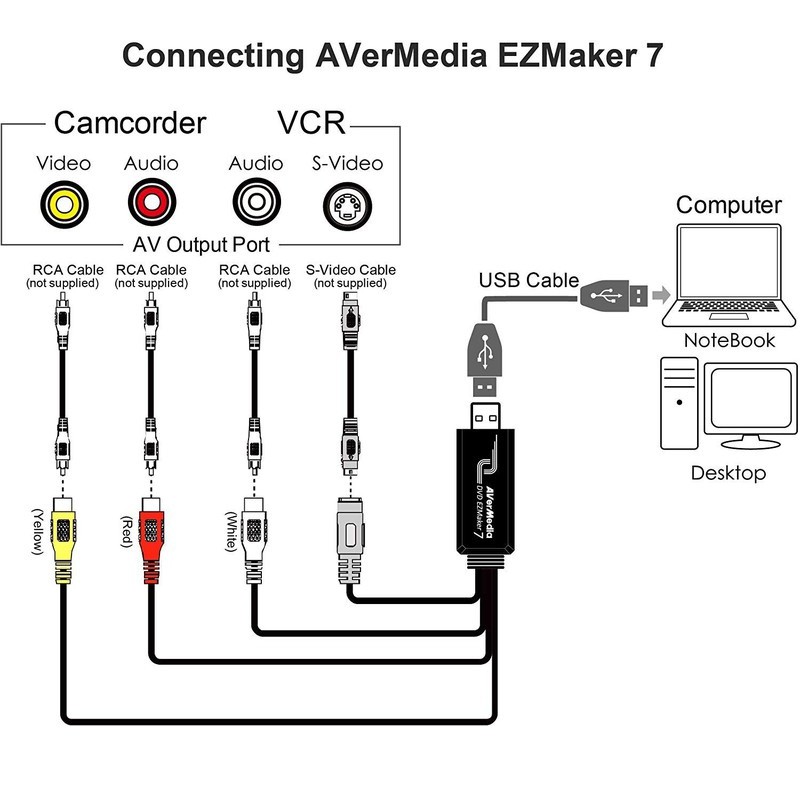 Connecting AVerMedia EZMaker 7

Camcorder VCR

Video Audio Audio S-Video

AV Output Port

RCA Cable (not supplied)
RCA Cable (not supplied)
RCA Cable (not supplied)
S-Video Cable (not supplied)

(Yellow)
(Red)
(White)

USB Cable

AVerMedia DVD EZMaker 7

Computer

NoteBook

Desktop