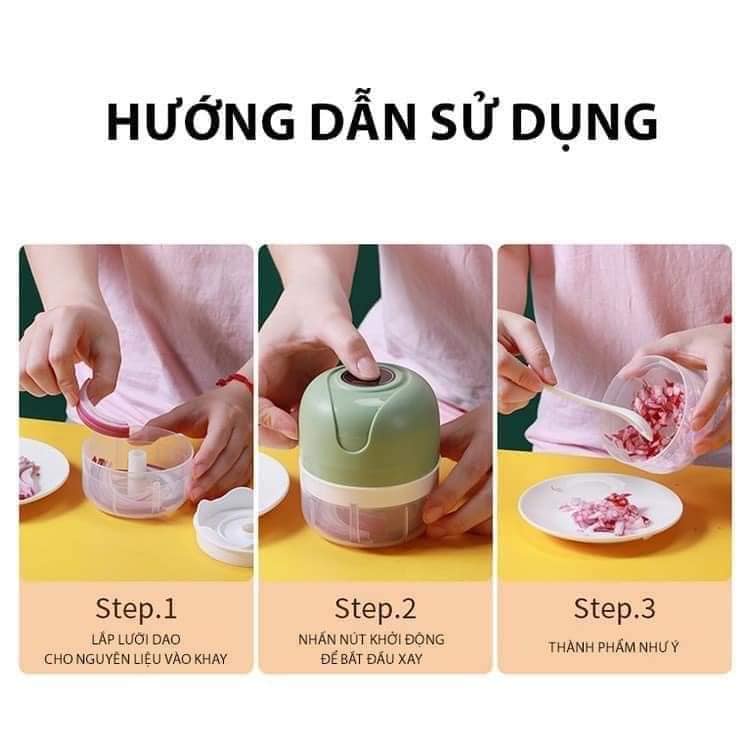 HƯỚNG DẪN SỬ DỤNG

Step.1
LẮP LƯỠI DAO
CHO NGUYÊN LIỆU VÀO KHAY

Step.2
NHẤN NÚT KHỞI ĐỘNG
ĐỂ BẮT ĐẦU XAY

Step.3
THÀNH PHẨM NHƯ Ý