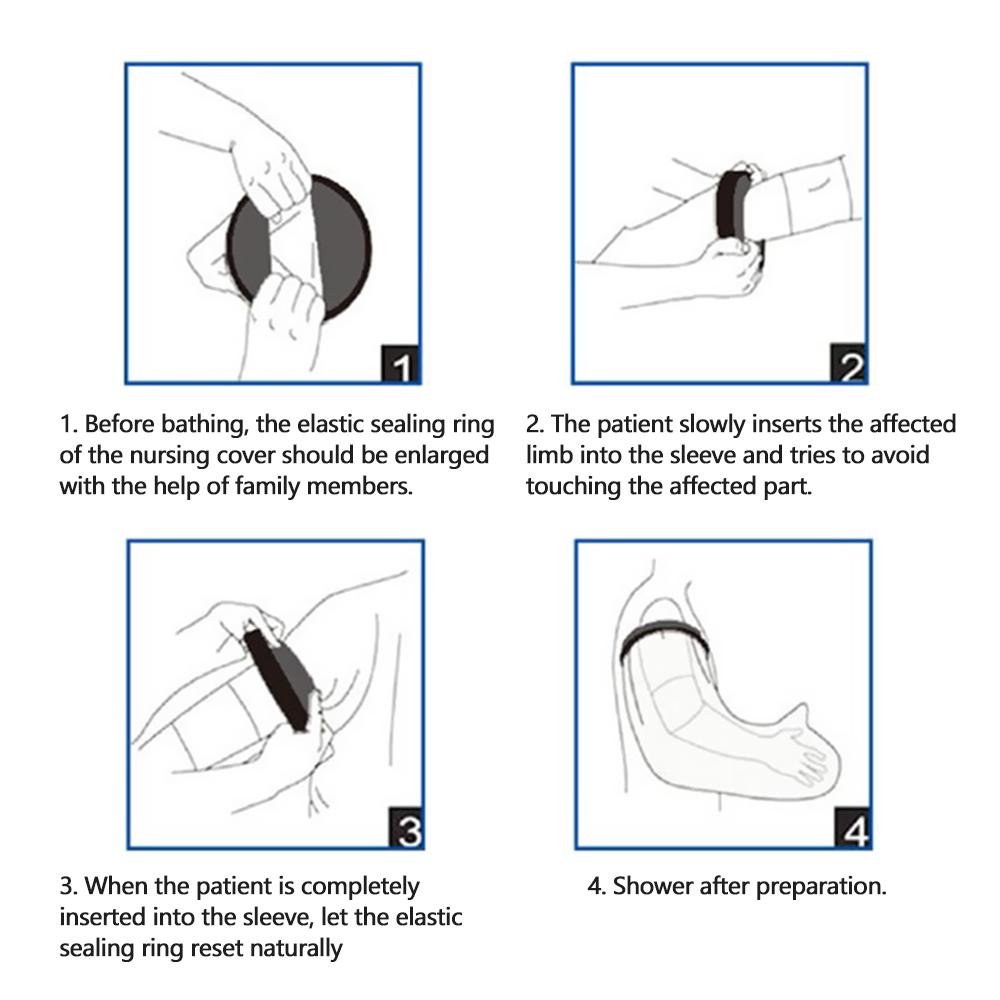 1

1. Before bathing, the elastic sealing ring of the nursing cover should be enlarged with the help of family members.

2

2. The patient slowly inserts the affected limb into the sleeve and tries to avoid touching the affected part.

3

3. When the patient is completely inserted into the sleeve, let the elastic sealing ring reset naturally

4

4. Shower after preparation.