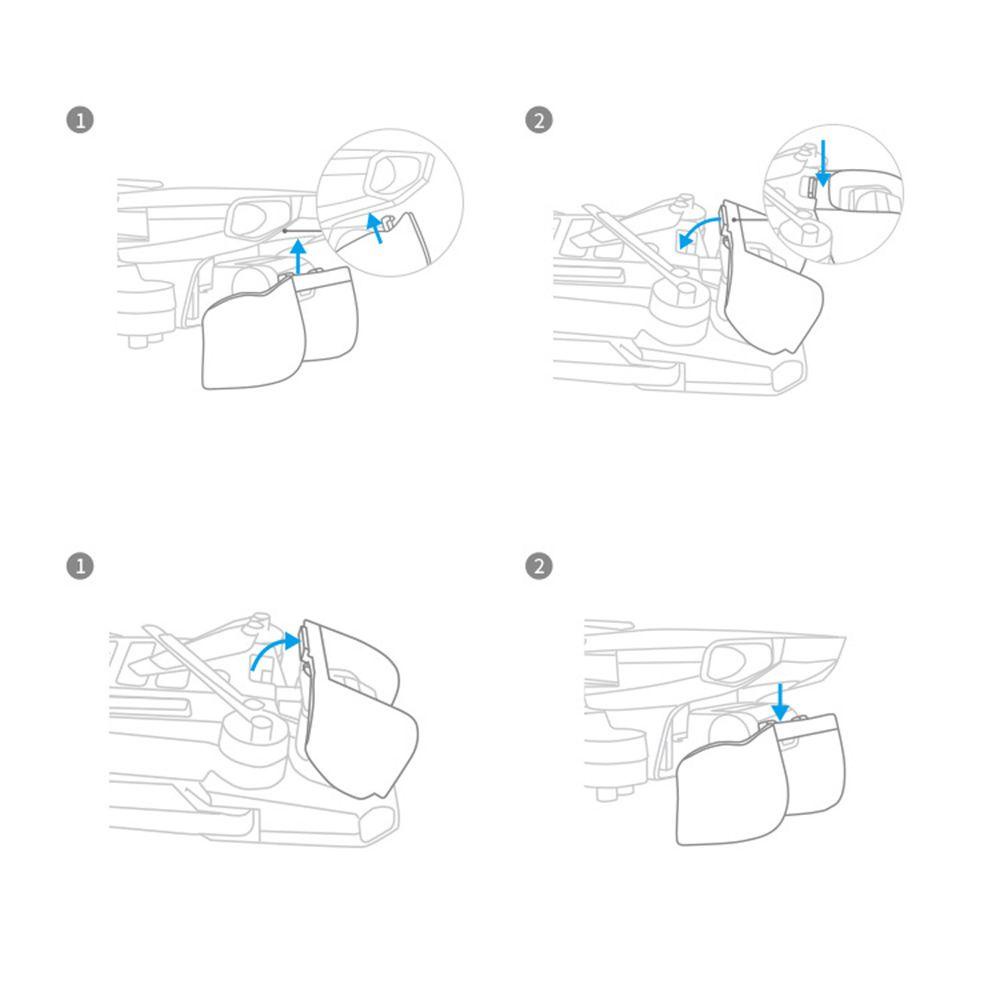 1

2

1

2