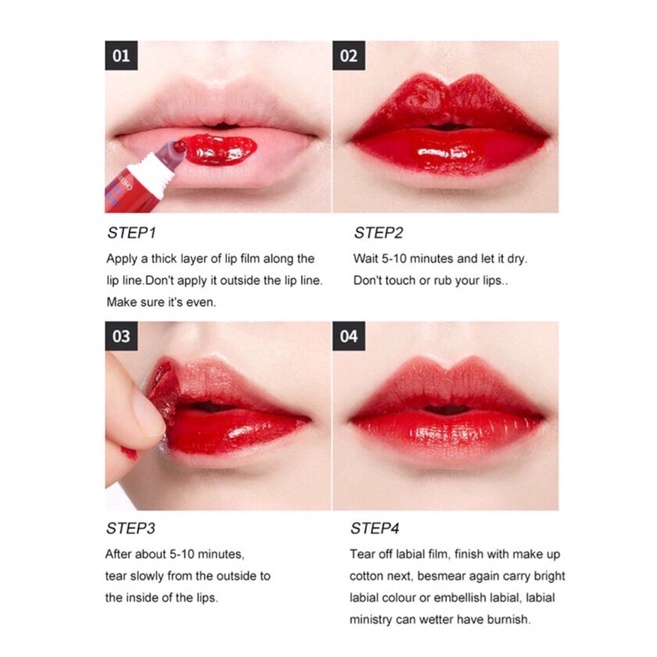 01

STEP1

Apply a thick layer of lip film along the lip line.Don't apply it outside the lip line. Make sure it's even.

02

STEP2

Wait 5-10 minutes and let it dry. Don't touch or rub your lips..

03

STEP3

After about 5-10 minutes, tear slowly from the outside to the inside of the lips.

04

STEP4

Tear off labial film, finish with make up cotton next, besmear again carry bright labial colour or embellish labial, labial ministry can wetter have burnish.