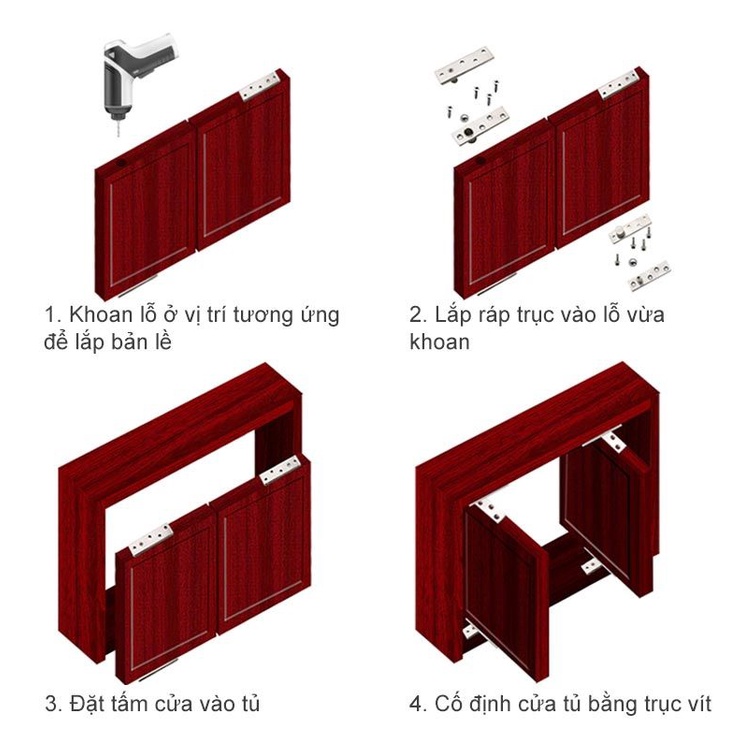 1. Khoan lỗ ở vị trí tương ứng để lắp bản lề

2. Lắp ráp trục vào lỗ vừa khoan

3. Đặt tấm cửa vào tủ

4. Cố định cửa tủ bằng trục vít