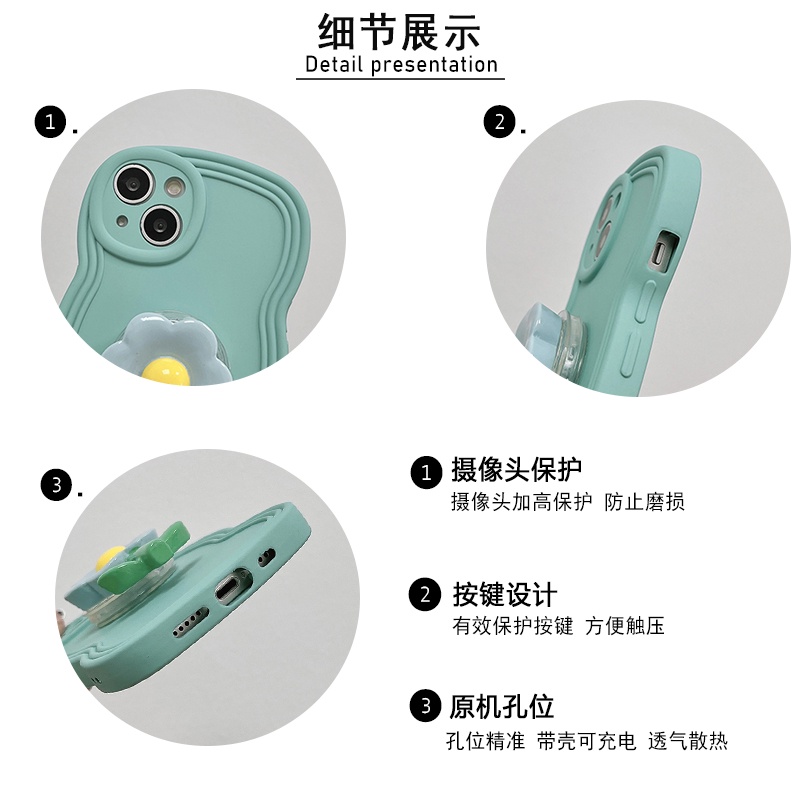 细节展示
Detail presentation

1.

2.

3.

1 摄像头保护
摄像头加高保护 防止磨损

2 按键设计
有效保护按键 方便触压

3 原机孔位
孔位精准 带壳可充电 透气散热