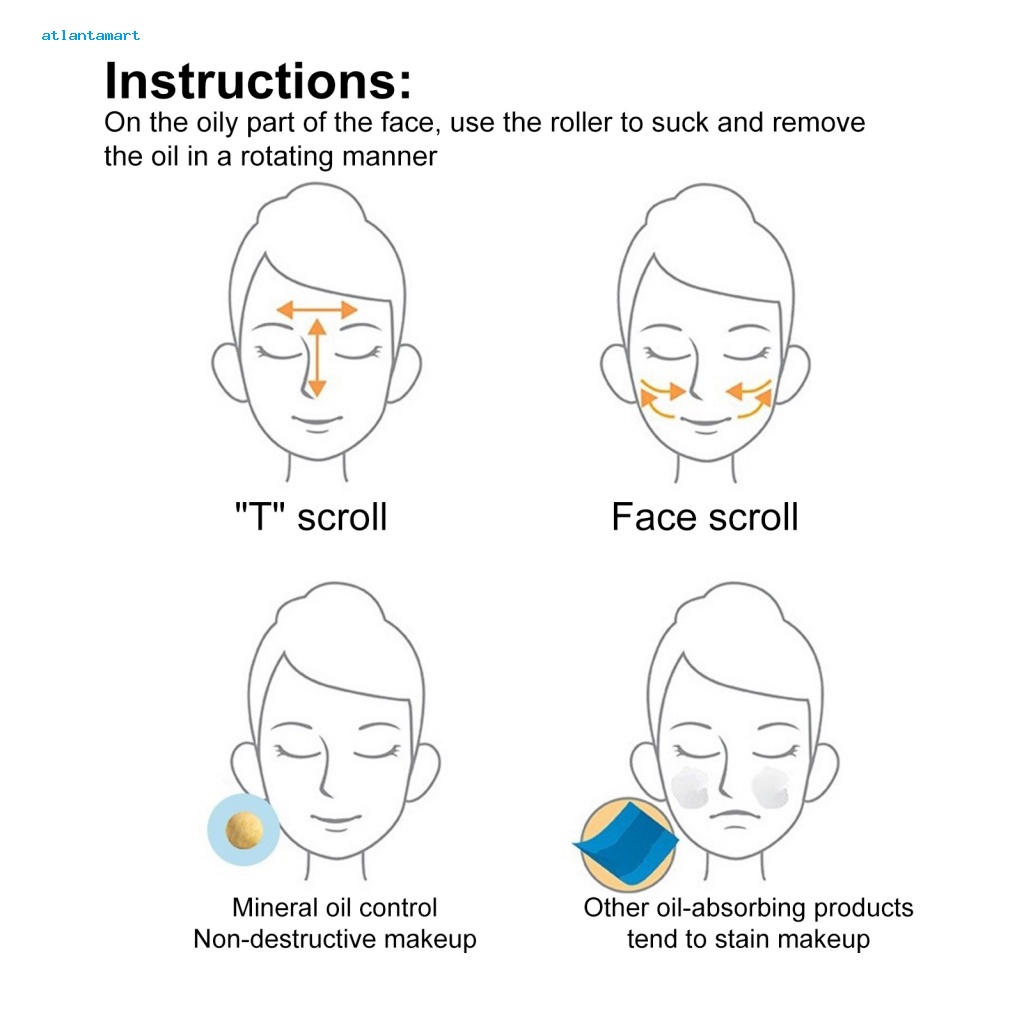 atlantamart

Instructions:
On the oily part of the face, use the roller to suck and remove the oil in a rotating manner

"T" scroll

Face scroll

Mineral oil control
Non-destructive makeup

Other oil-absorbing products
tend to stain makeup