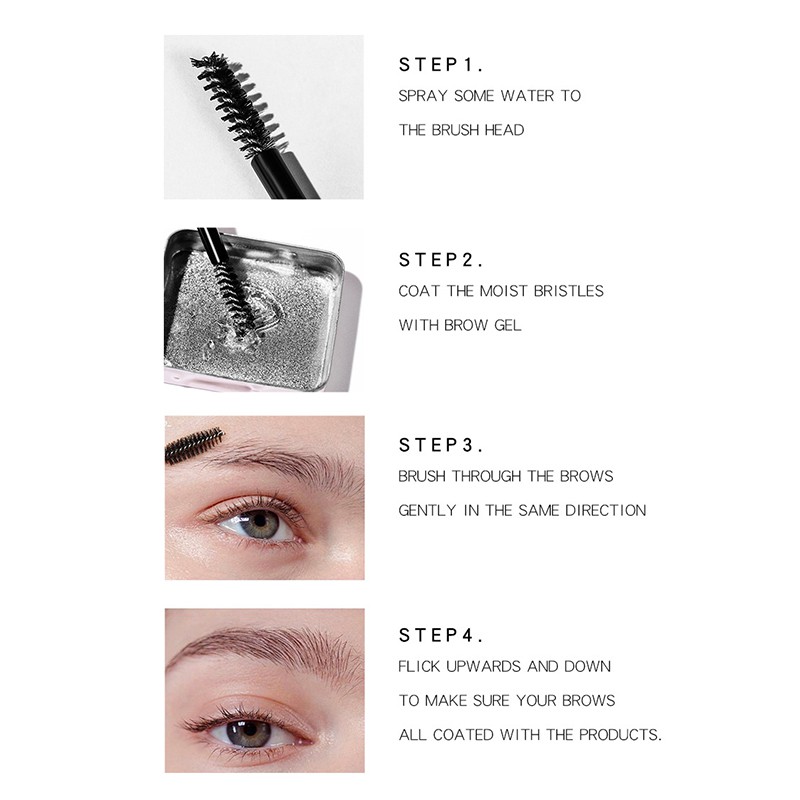 STEP1.
SPRAY SOME WATER TO THE BRUSH HEAD

STEP2.
COAT THE MOIST BRISTLES WITH BROW GEL

STEP3.
BRUSH THROUGH THE BROWS GENTLY IN THE SAME DIRECTION

STEP4.
FLICK UPWARDS AND DOWN TO MAKE SURE YOUR BROWS ALL COATED WITH THE PRODUCTS.