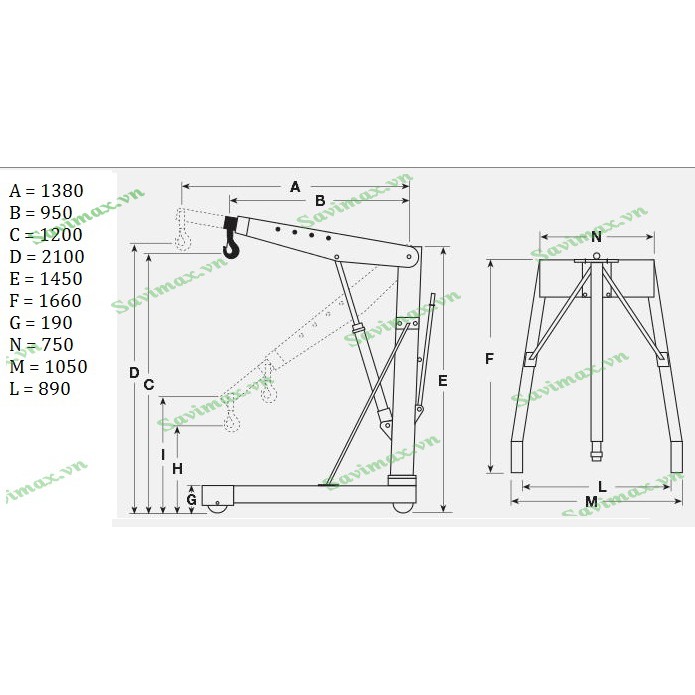 A = 1380
B = 950
C = 1200
D = 2100
E = 1450
F = 1660
G = 190
N = 750
M = 1050
L = 890

A
B
D
C
I
H
G
E
N
F
L
M

Savimax.vn