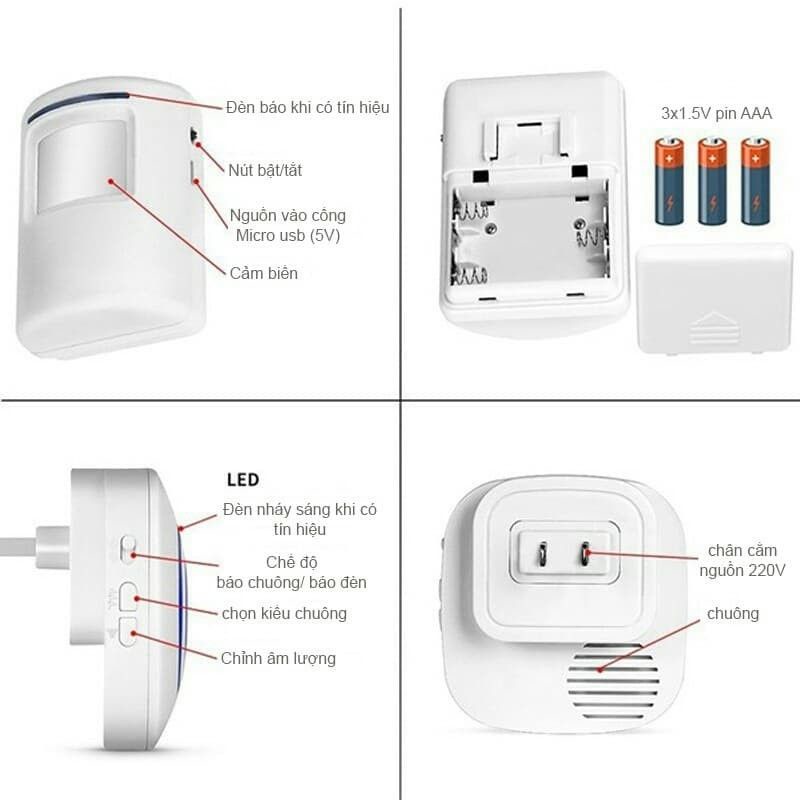 Đèn báo khi có tín hiệu

Nút bật/tắt

Nguồn vào cổng Micro usb (5V)

Cảm biến

3x1.5V pin AAA

LED

Đèn nháy sáng khi có tín hiệu

Chế độ báo chuông/ báo đèn

chọn kiểu chuông

Chỉnh âm lượng

chân cắm nguồn 220V

chuông