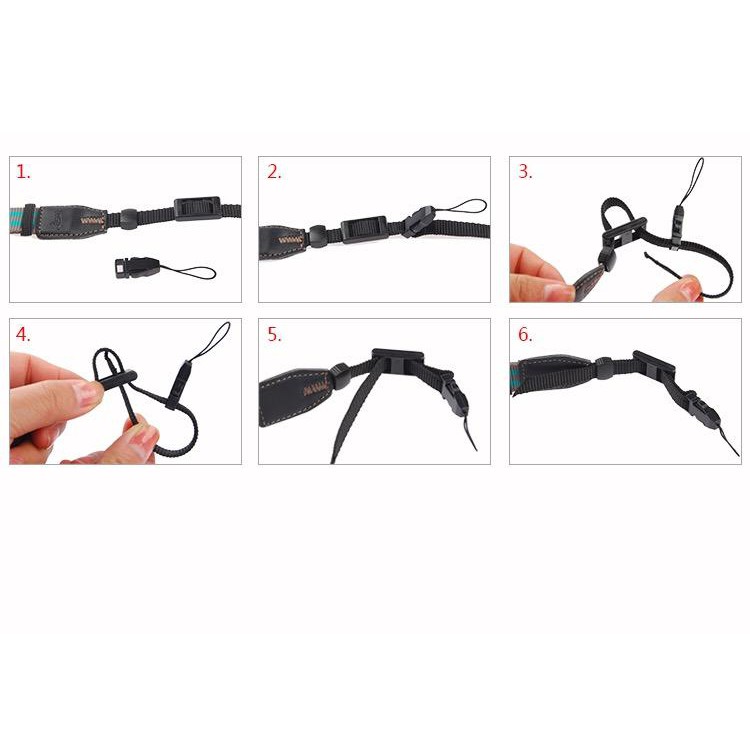 1.

2.

3.

4.

5.

6.