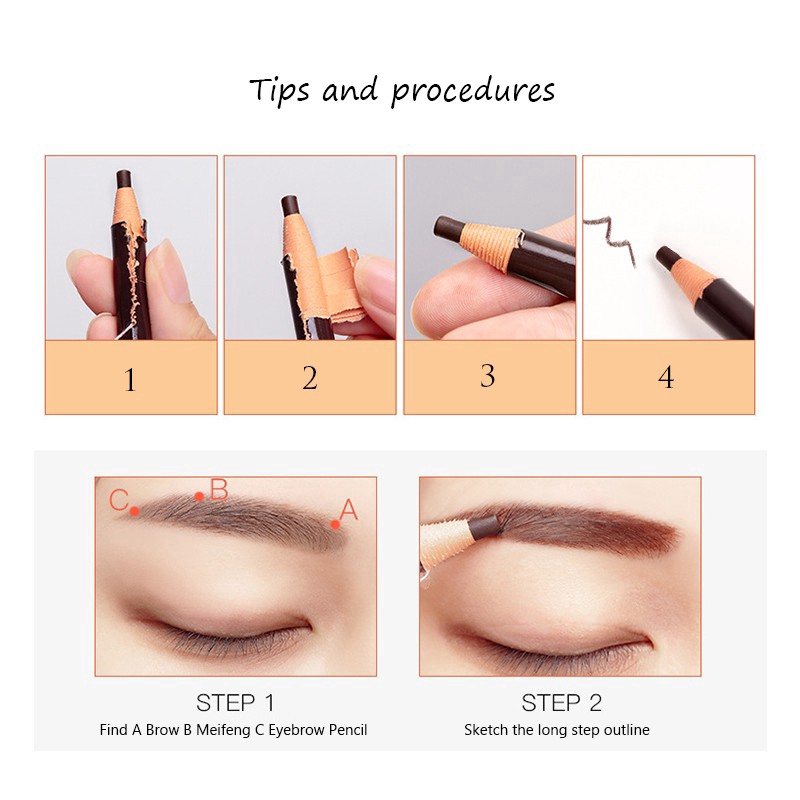 Tips and procedures

1

2

3

4

C B A

STEP 1
Find A Brow B Meifeng C Eyebrow Pencil

STEP 2
Sketch the long step outline