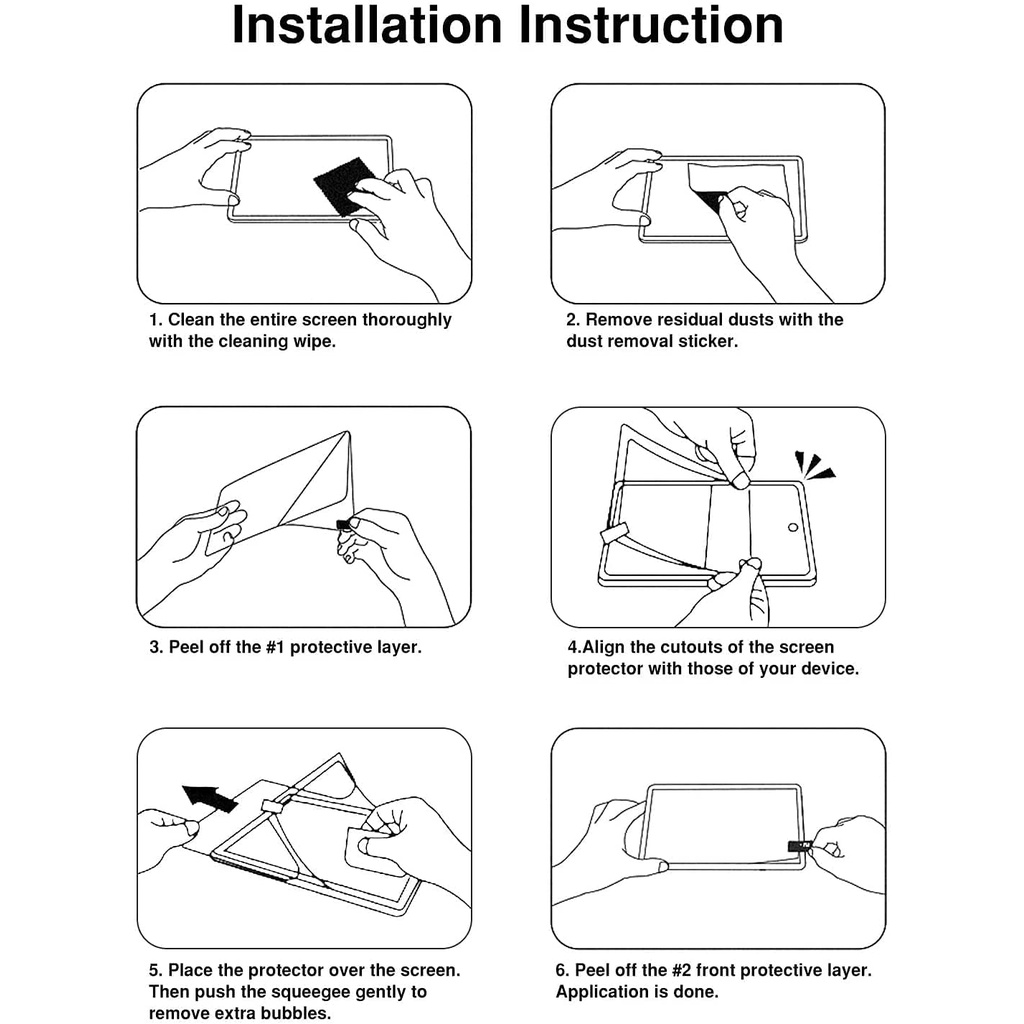 Installation Instruction

1. Clean the entire screen thoroughly with the cleaning wipe.

2. Remove residual dusts with the dust removal sticker.

3. Peel off the #1 protective layer.

4.Align the cutouts of the screen protector with those of your device.

5. Place the protector over the screen. Then push the squeegee gently to remove extra bubbles.

6. Peel off the #2 front protective layer. Application is done.