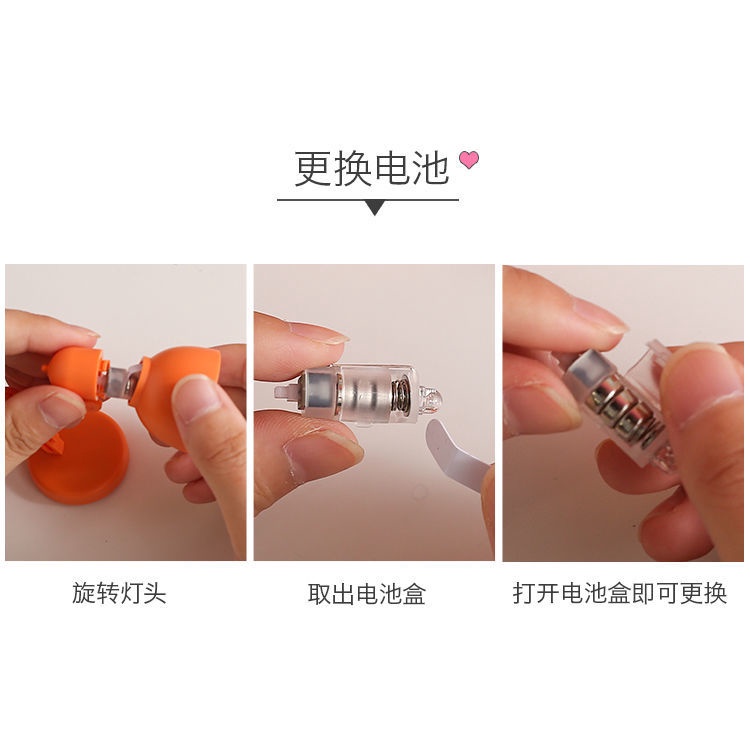 更换电池

旋转灯头

取出电池盒

打开电池盒即可更换