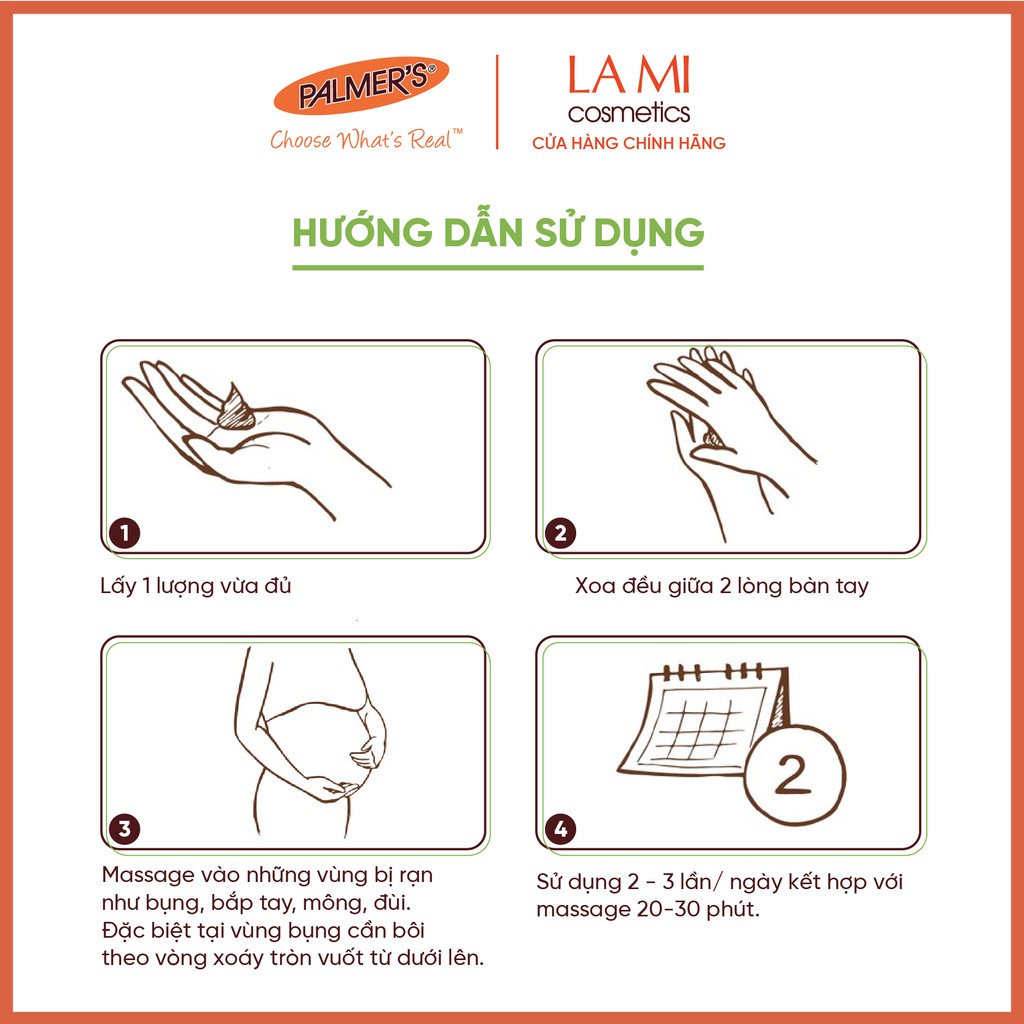 PALMER'S®
Choose What's Real™

LA MI
cosmetics
CỬA HÀNG CHÍNH HÃNG

HƯỚNG DẪN SỬ DỤNG

1
Lấy 1 lượng vừa đủ

2
Xoa đều giữa 2 lòng bàn tay

3
Massage vào những vùng bị rạn như bụng, bắp tay, mông, đùi. Đặc biệt tại vùng bụng cần bôi theo vòng xoáy tròn vuốt từ dưới lên.

2
4
Sử dụng 2 - 3 lần/ ngày kết hợp với massage 20-30 phút.