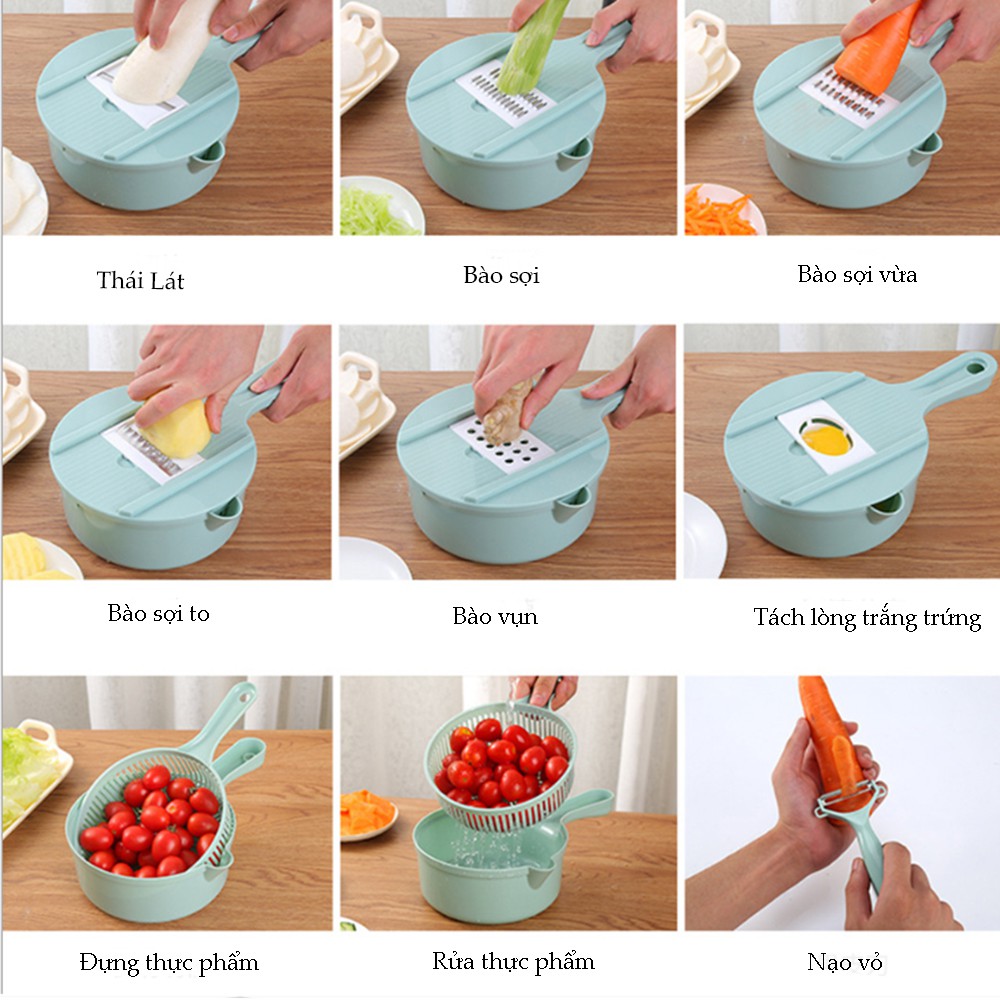 Thái Lát

Bào sợi

Bào sợi vừa

Bào sợi to

Bào vụn

Tách lòng trắng trứng

Đựng thực phẩm

Rửa thực phẩm

Nạo vỏ