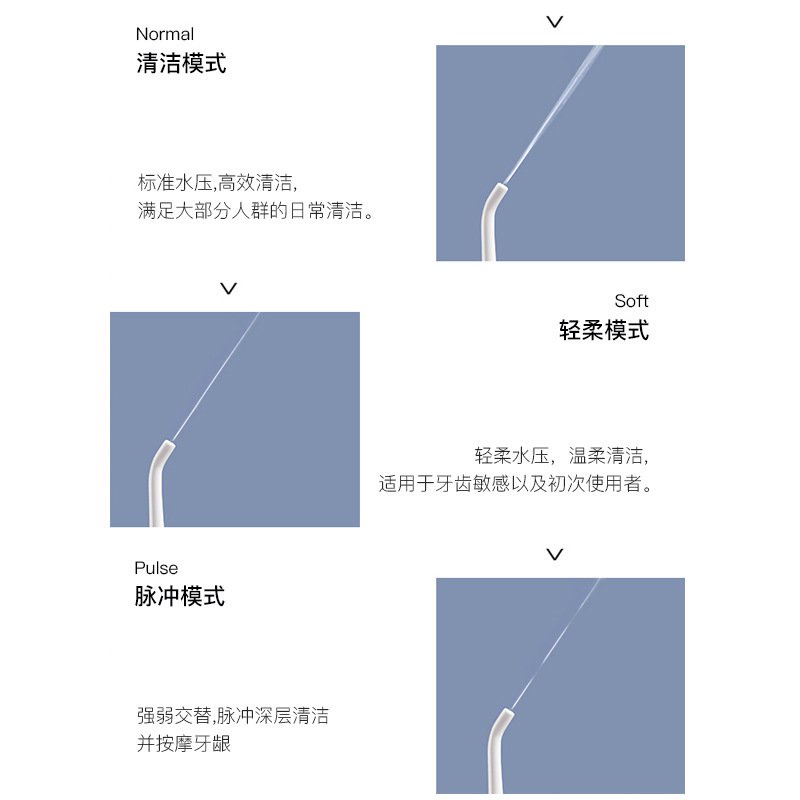 Normal
清洁模式

标准水压,高效清洁,
满足大部分人群的日常清洁。

Soft
轻柔模式

轻柔水压，温柔清洁,
适用于牙齿敏感以及初次使用者。

Pulse
脉冲模式

强弱交替,脉冲深层清洁
并按摩牙龈