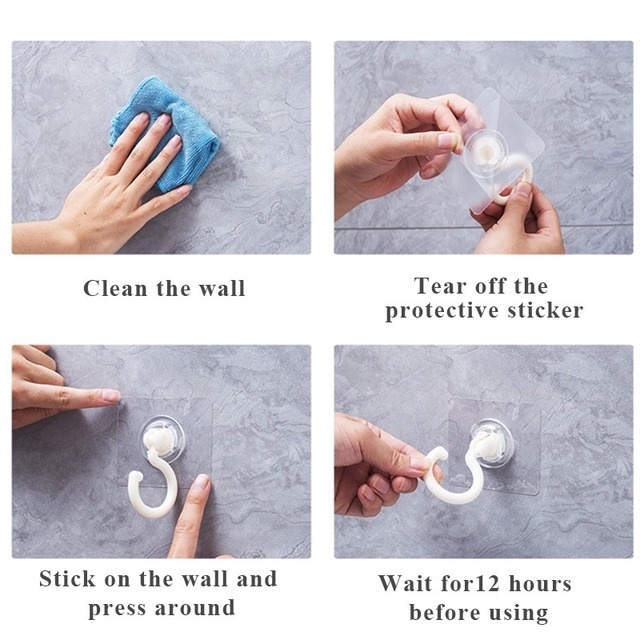 Clean the wall

Tear off the protective sticker

Stick on the wall and press around

Wait for12 hours before using