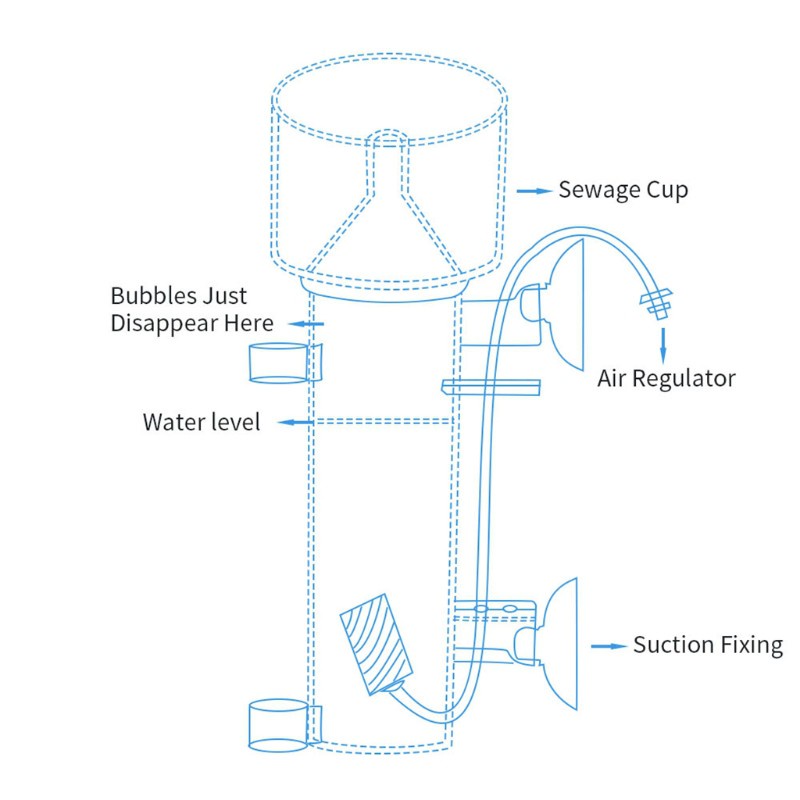 Sewage Cup

Bubbles Just Disappear Here

Air Regulator

Water level

Suction Fixing