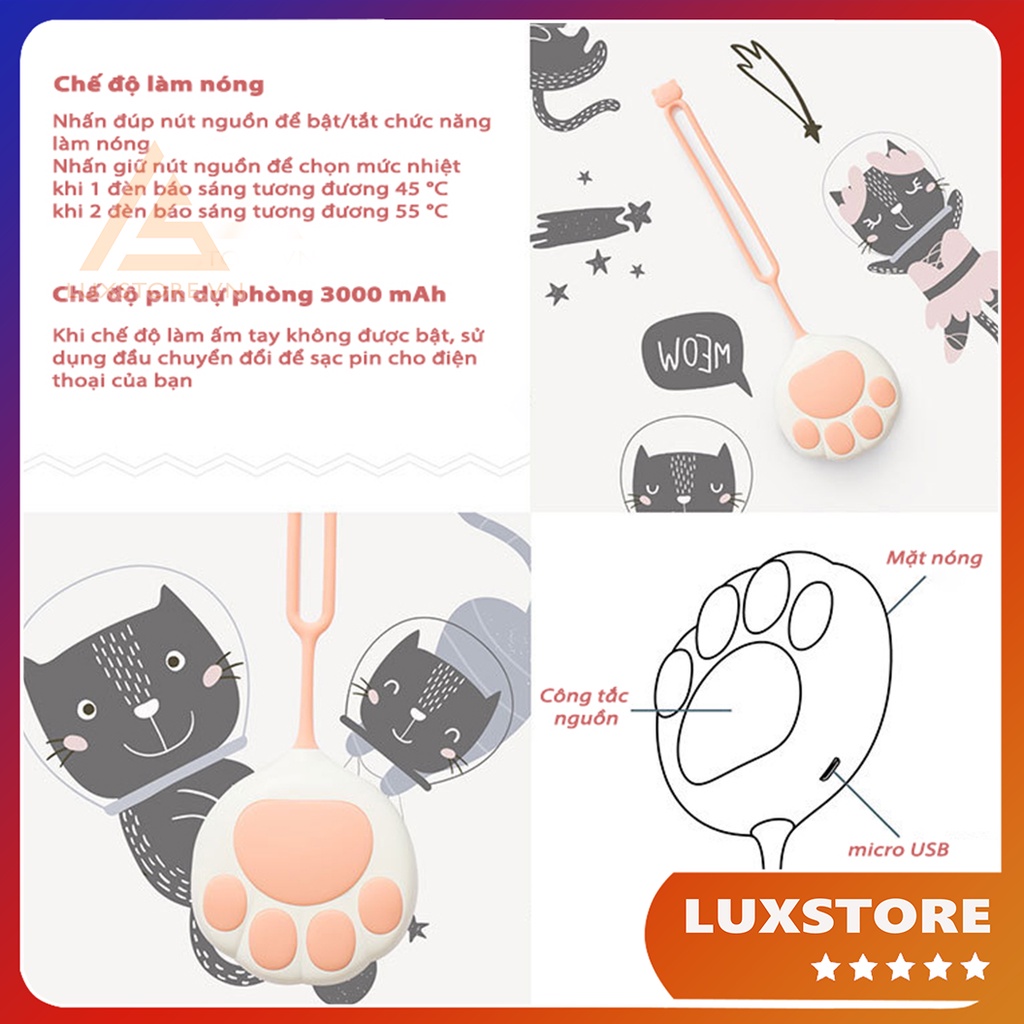 Chế độ làm nóng

Nhấn đúp nút nguồn để bật/tắt chức năng làm nóng
Nhấn giữ nút nguồn để chọn mức nhiệt
khi 1 đèn báo sáng tương đương 45 °C
khi 2 đèn báo sáng tương đương 55 °C

Chế độ pin dự phòng 3000 mAh

Khi chế độ làm ấm tay không được bật, sử dụng đầu chuyển đổi để sạc pin cho điện thoại của bạn

MEOW

Mặt nóng

Công tắc nguồn

micro USB

LUXSTORE