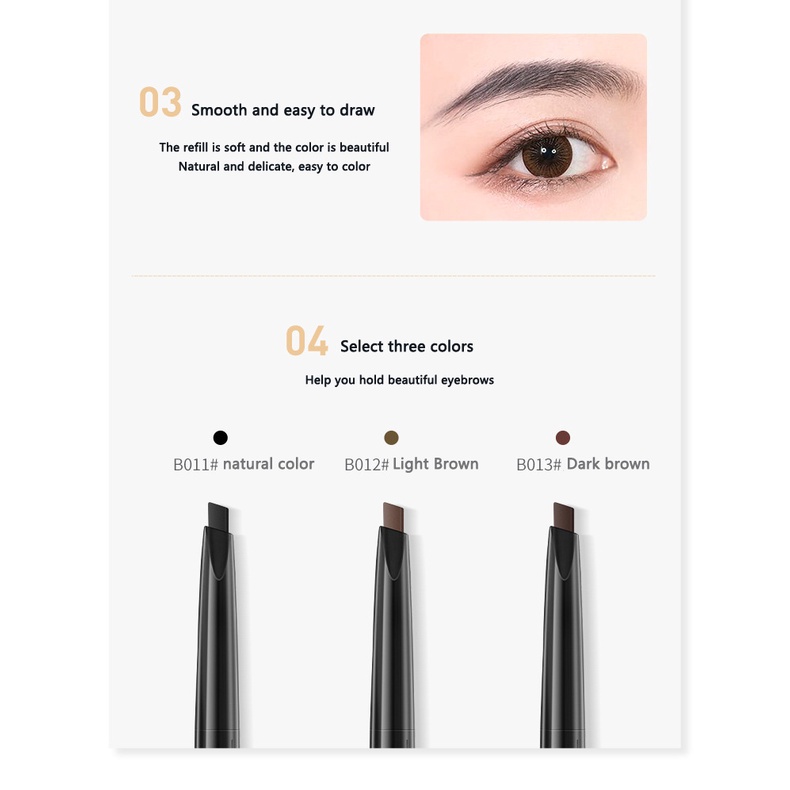 03 Smooth and easy to draw

The refill is soft and the color is beautiful
Natural and delicate, easy to color

04 Select three colors

Help you hold beautiful eyebrows

B011# natural color

B012# Light Brown

B013# Dark brown