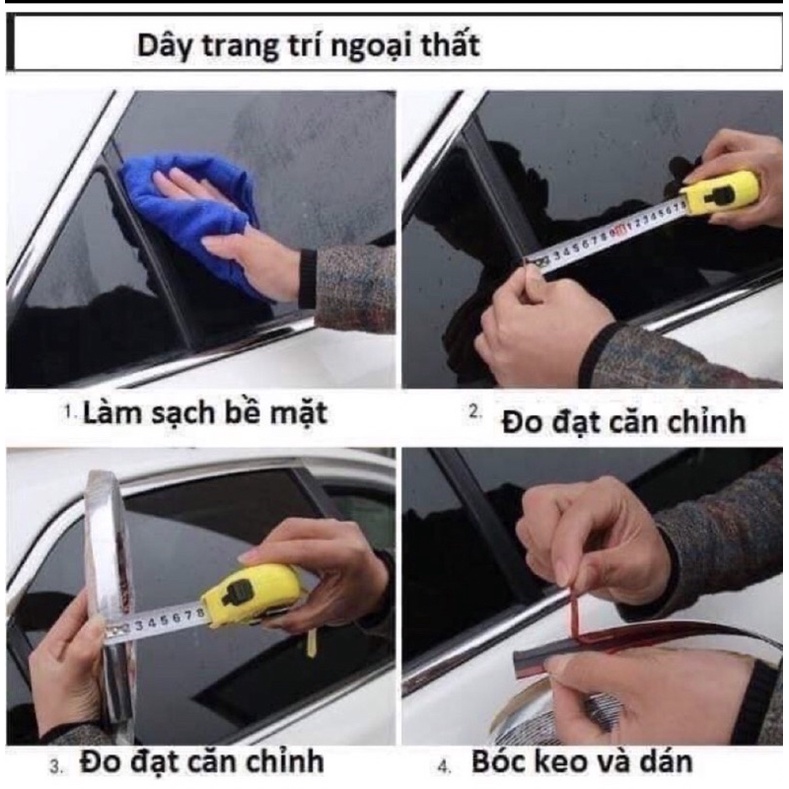 Dây trang trí ngoại thất

1. Làm sạch bề mặt

2. Đo đạt căn chỉnh

3. Đo đạt căn chỉnh

4. Bóc keo và dán