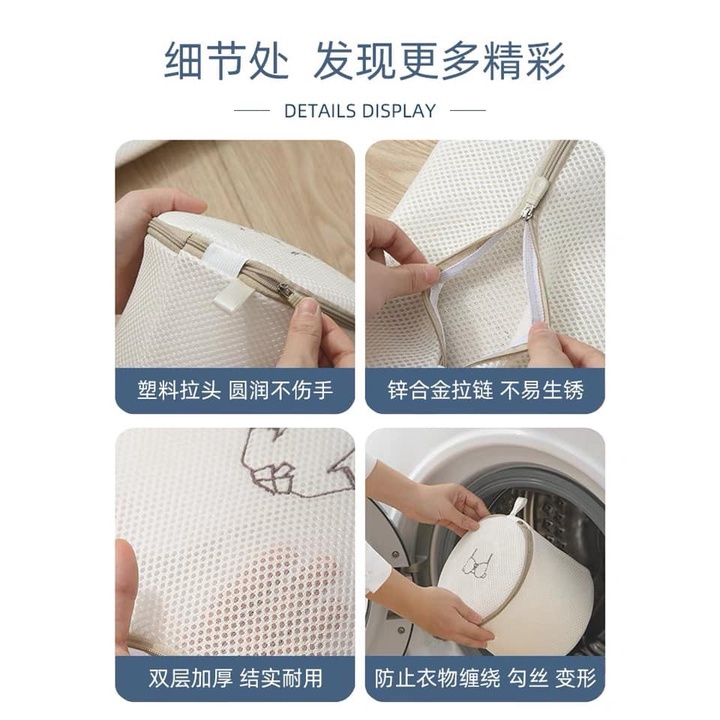 细节处 发现更多精彩

DETAILS DISPLAY

塑料拉头 圆润不伤手

锌合金拉链 不易生锈

双层加厚 结实耐用

防止衣物缠绕 勾丝 变形