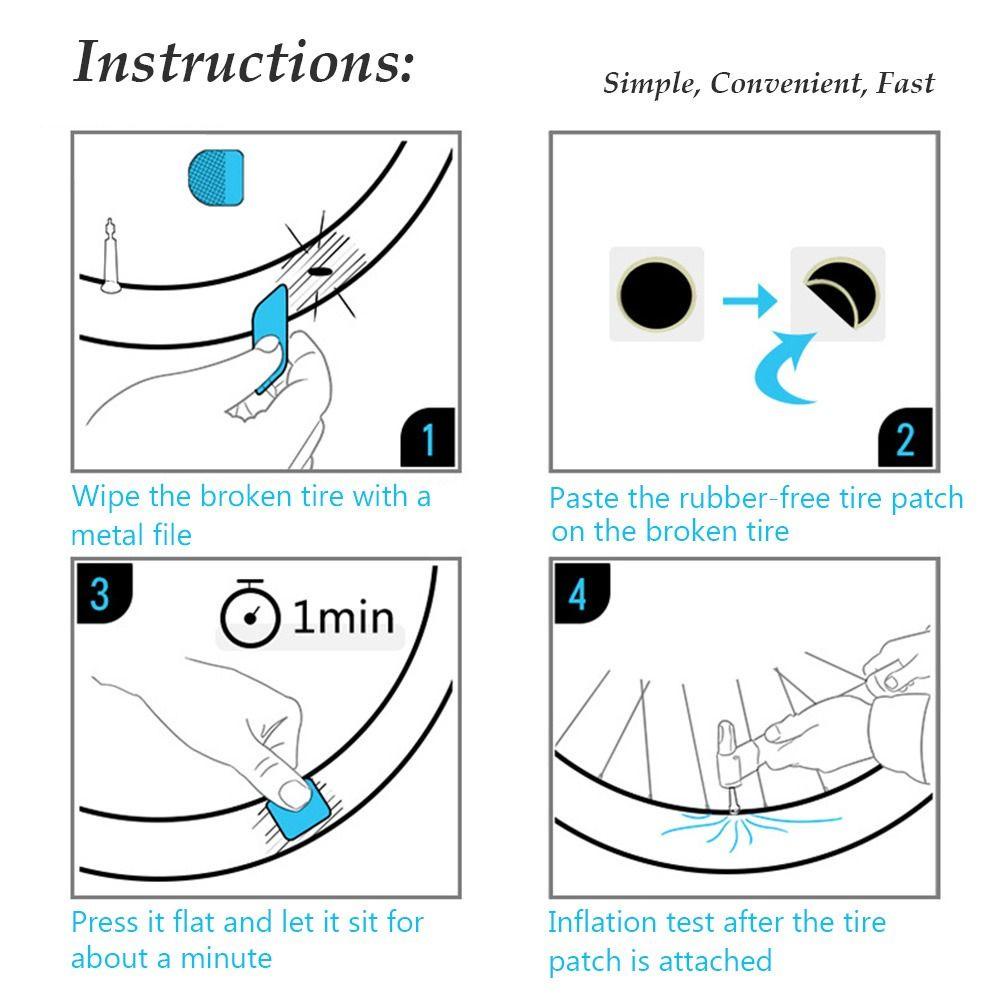 Instructions:

Simple, Convenient, Fast

1

Wipe the broken tire with a metal file

2

Paste the rubber-free tire patch on the broken tire

3

1min

Press it flat and let it sit for about a minute

4

Inflation test after the tire patch is attached