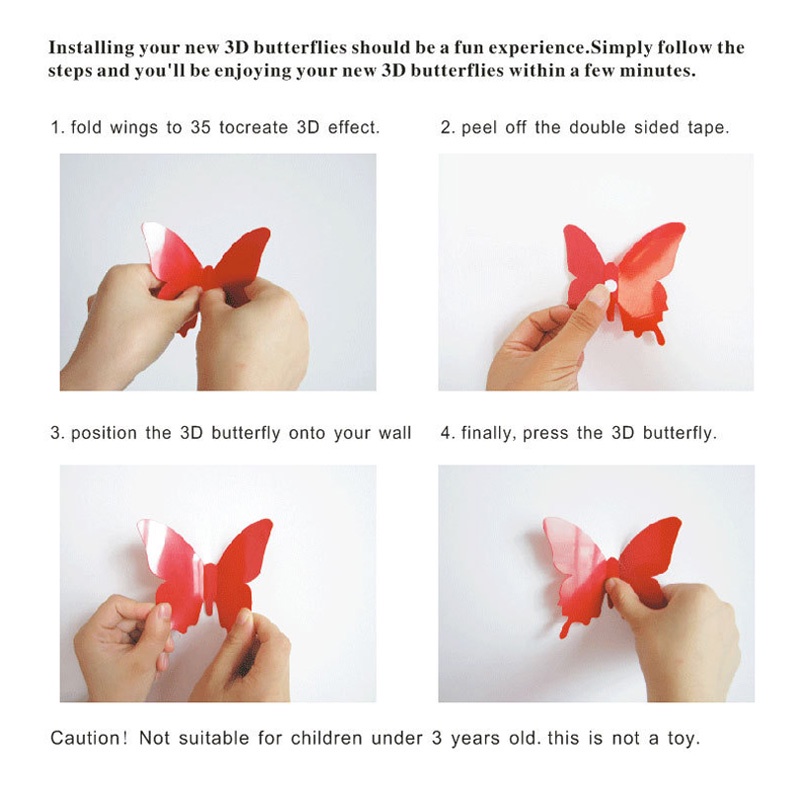 Installing your new 3D butterflies should be a fun experience.Simply follow the steps and you'll be enjoying your new 3D butterflies within a few minutes.

1. fold wings to 35 tocreate 3D effect.

2. peel off the double sided tape.

3. position the 3D butterfly onto your wall

4. finally, press the 3D butterfly.

Caution! Not suitable for children under 3 years old. this is not a toy.