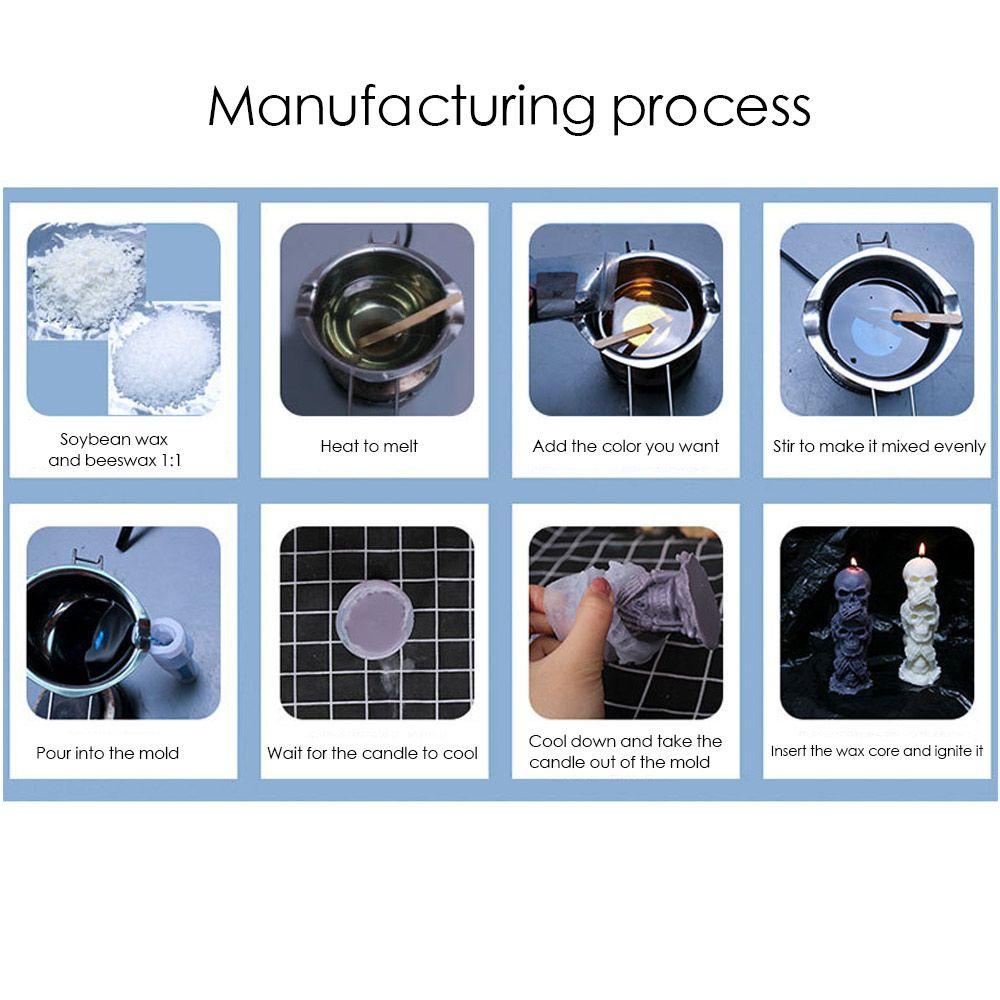 Manufacturing process

Soybean wax and beeswax 1:1

Heat to melt

Add the color you want

Stir to make it mixed evenly

Pour into the mold

Wait for the candle to cool

Cool down and take the candle out of the mold

Insert the wax core and ignite it