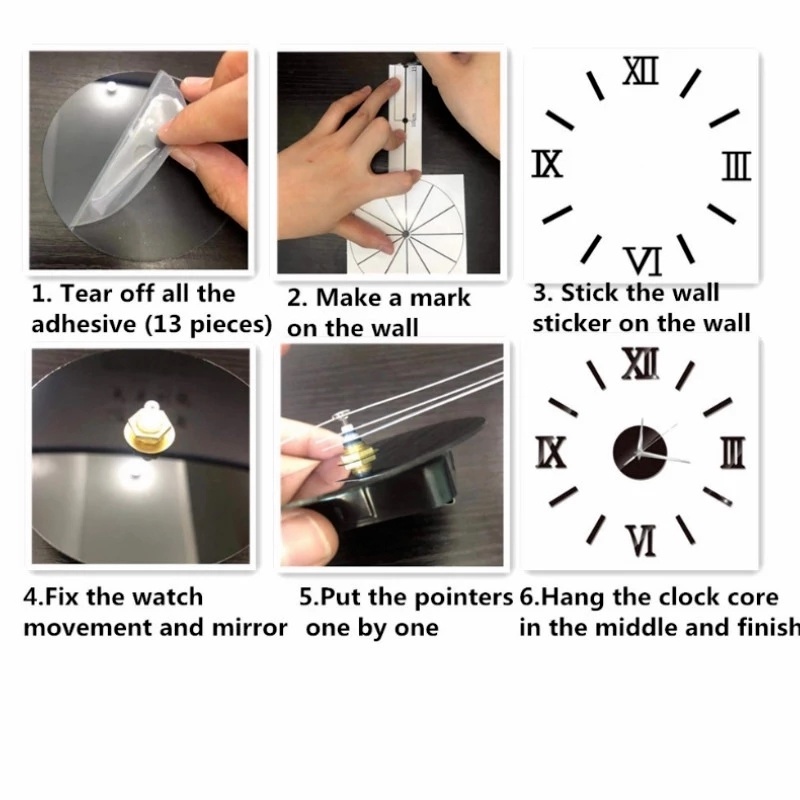 XII
IX
III
VI

1. Tear off all the adhesive (13 pieces)

2. Make a mark on the wall

3. Stick the wall sticker on the wall

XII
IX
III
VI

4.Fix the watch movement and mirror

5.Put the pointers one by one

6.Hang the clock core in the middle and finish