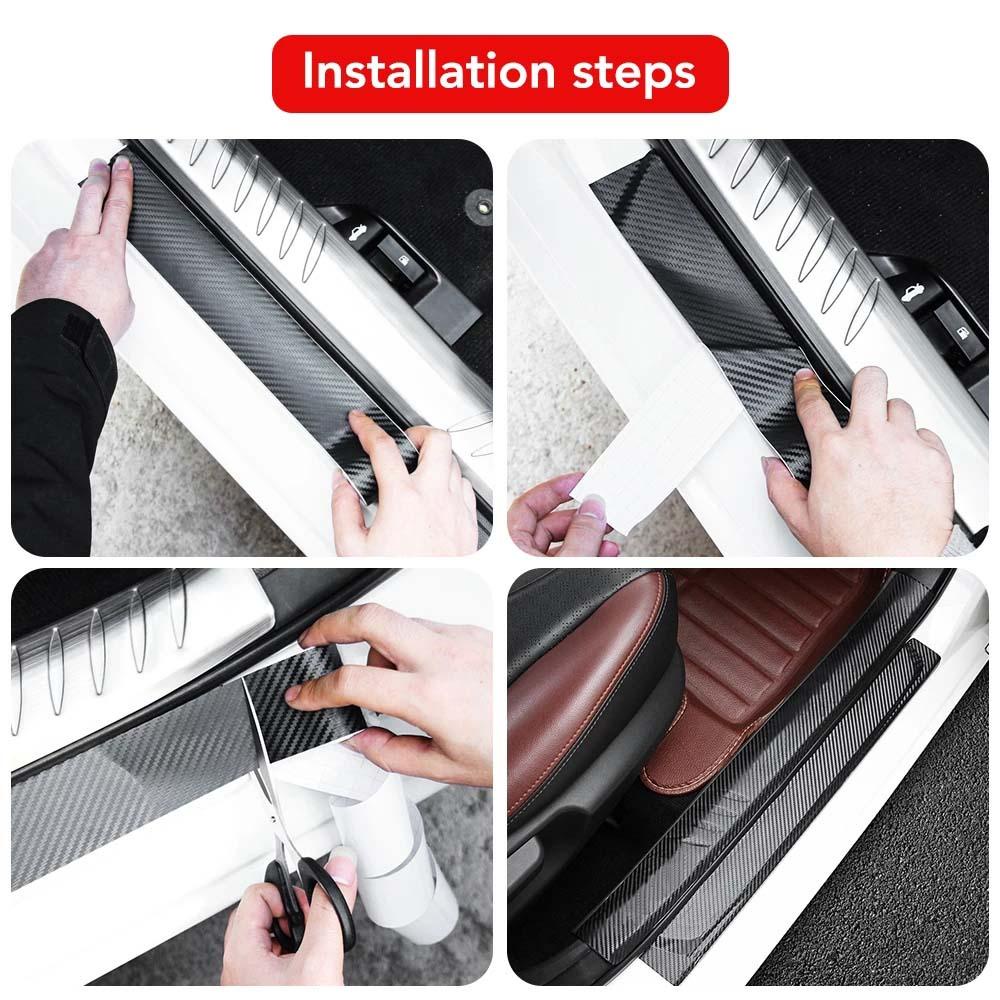 Installation steps