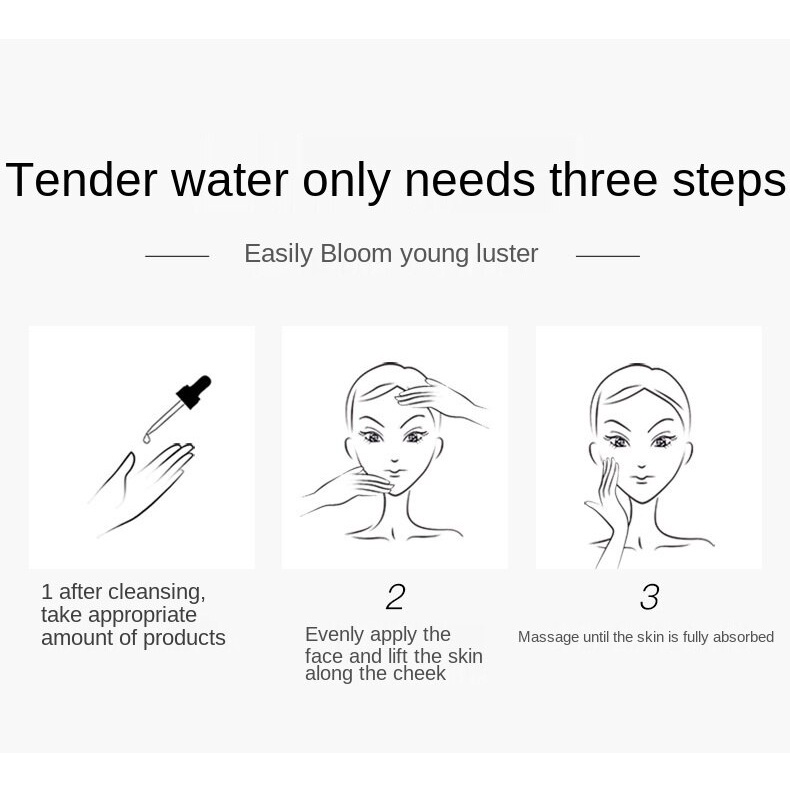 Tender water only needs three steps

Easily Bloom young luster

1 after cleansing, take appropriate amount of products

2

Evenly apply the face and lift the skin along the cheek

3

Massage until the skin is fully absorbed