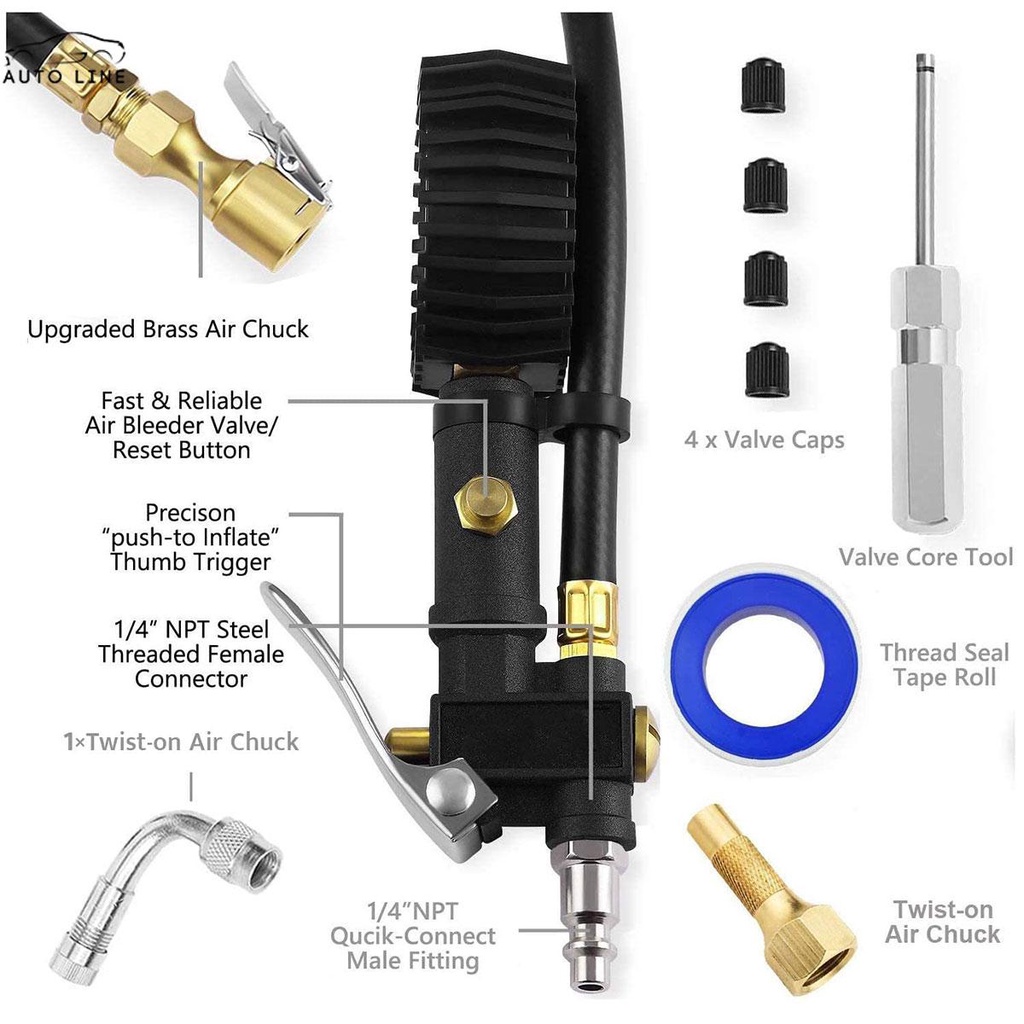 AUTO LINE

Upgraded Brass Air Chuck

Fast & Reliable Air Bleeder Valve/ Reset Button

Precison "push-to Inflate" Thumb Trigger

1/4" NPT Steel Threaded Female Connector

1×Twist-on Air Chuck

1/4"NPT Qucik-Connect Male Fitting

4 x Valve Caps

Valve Core Tool

Thread Seal Tape Roll

Twist-on Air Chuck