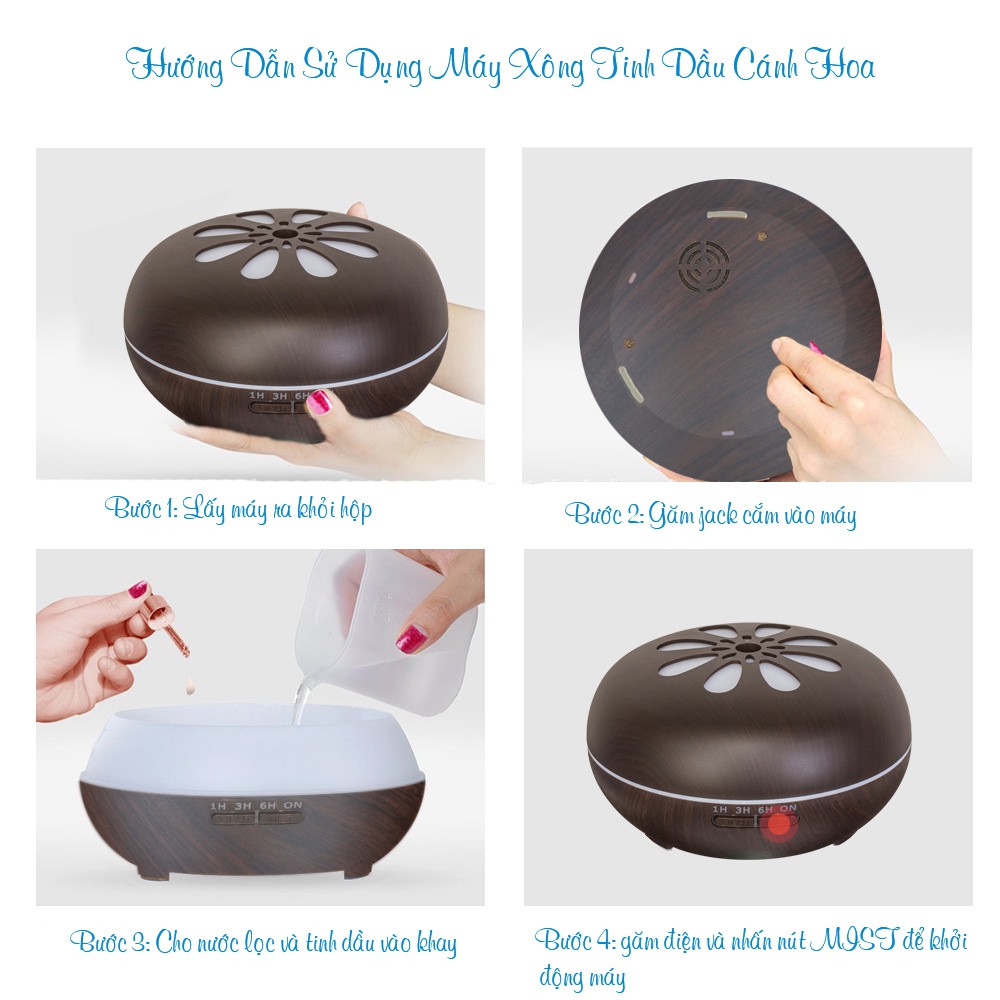 Hướng Dẫn Sử Dụng Máy Xông Tinh Dầu Cánh Hoa

1H 3H 6H

Bước 1: Lấy máy ra khỏi hộp

Bước 2: Găm jack cắm vào máy

1H 3H 6H ON

Bước 3: Cho nước lọc và tinh dầu vào khay

1H 3H 6H ON

Bước 4: găm điện và nhấn nút MIST để khởi động máy