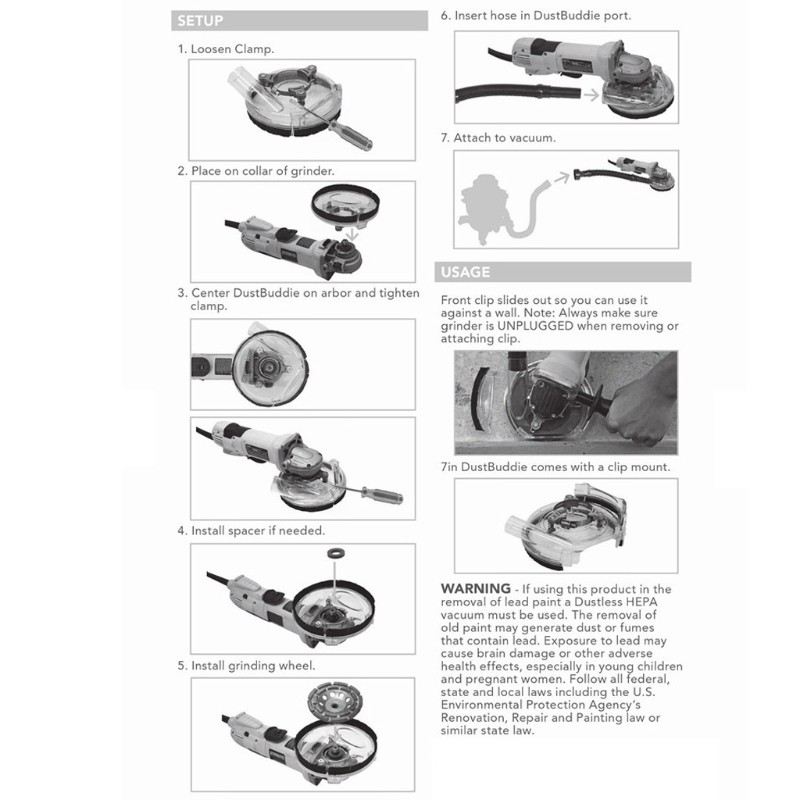 SETUP

1. Loosen Clamp.

2. Place on collar of grinder.

3. Center DustBuddie on arbor and tighten clamp.

4. Install spacer if needed.

5. Install grinding wheel.

6. Insert hose in DustBuddie port.

7. Attach to vacuum.

USAGE

Front clip slides out so you can use it against a wall. Note: Always make sure grinder is UNPLUGGED when removing or attaching clip.

7in DustBuddie comes with a clip mount.

WARNING - If using this product in the removal of lead paint a Dustless HEPA vacuum must be used. The removal of old paint may generate dust or fumes that contain lead. Exposure to lead may cause brain damage or other adverse health effects, especially in young children and pregnant women. Follow all federal, state and local laws including the U.S. Environmental Protection Agency's Renovation, Repair and Painting law or similar state law.