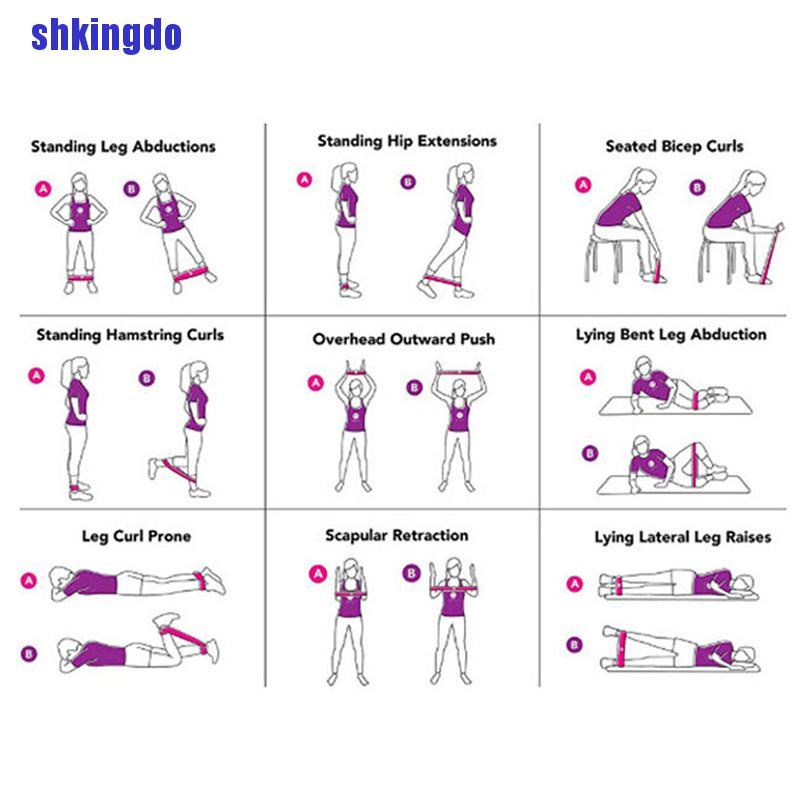 shkingdo

Standing Leg Abductions
A B

Standing Hip Extensions
A B

Seated Bicep Curls
A B

Standing Hamstring Curls
A B

Overhead Outward Push
A B

Lying Bent Leg Abduction
A
B

Leg Curl Prone
A
B

Scapular Retraction
A B

Lying Lateral Leg Raises
A
B