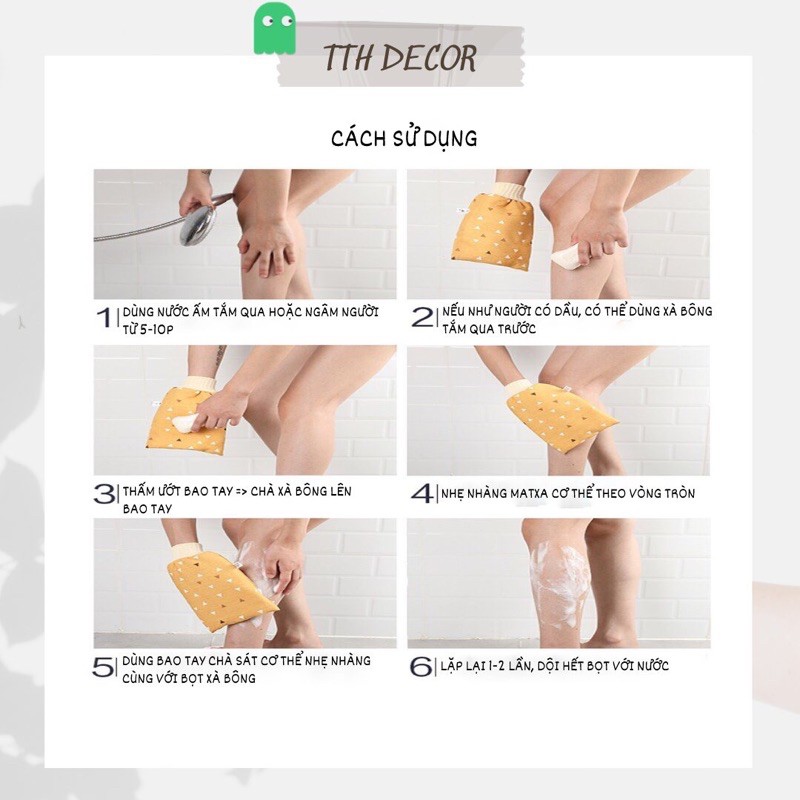 TTH DECOR

CÁCH SỬ DỤNG

1 | DÙNG NƯỚC ẤM TẮM QUA HOẶC NGÂM NGƯỜI TỪ 5-10P

2 | NẾU NHƯ NGƯỜI CÓ DẦU, CÓ THỂ DÙNG XÀ BÔNG TẮM QUA TRƯỚC

3 | THẤM ƯỚT BAO TAY => CHÀ XÀ BÔNG LÊN BAO TAY

4 | NHẸ NHÀNG MATXA CƠ THỂ THEO VÒNG TRÒN

5 | DÙNG BAO TAY CHÀ SÁT CƠ THỂ NHẸ NHÀNG CÙNG VỚI BỌT XÀ BÔNG

6 | LẶP LẠI 1-2 LẦN, DỘI HẾT BỌT VỚI NƯỚC