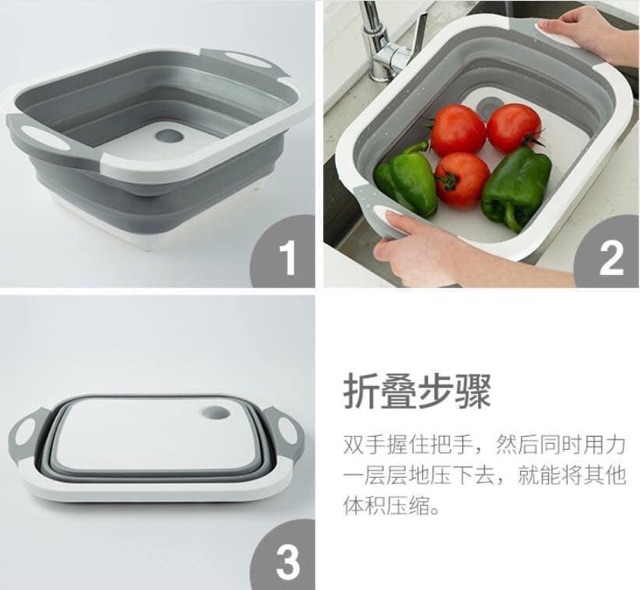 1

2

3

折叠步骤

双手握住把手，然后同时用力一层层地压下去，就能将其他体积压缩。