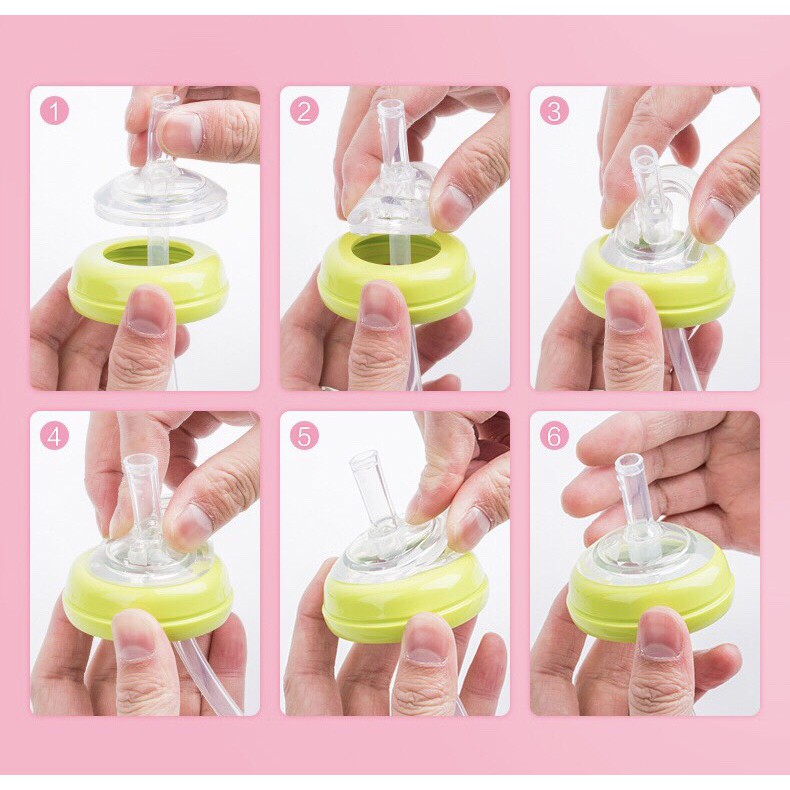 1
2
3
4
5
6