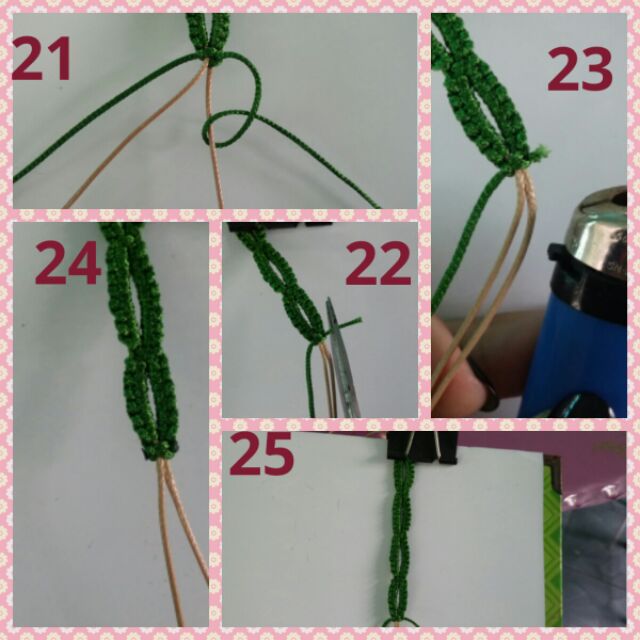 21

23

24

22

25