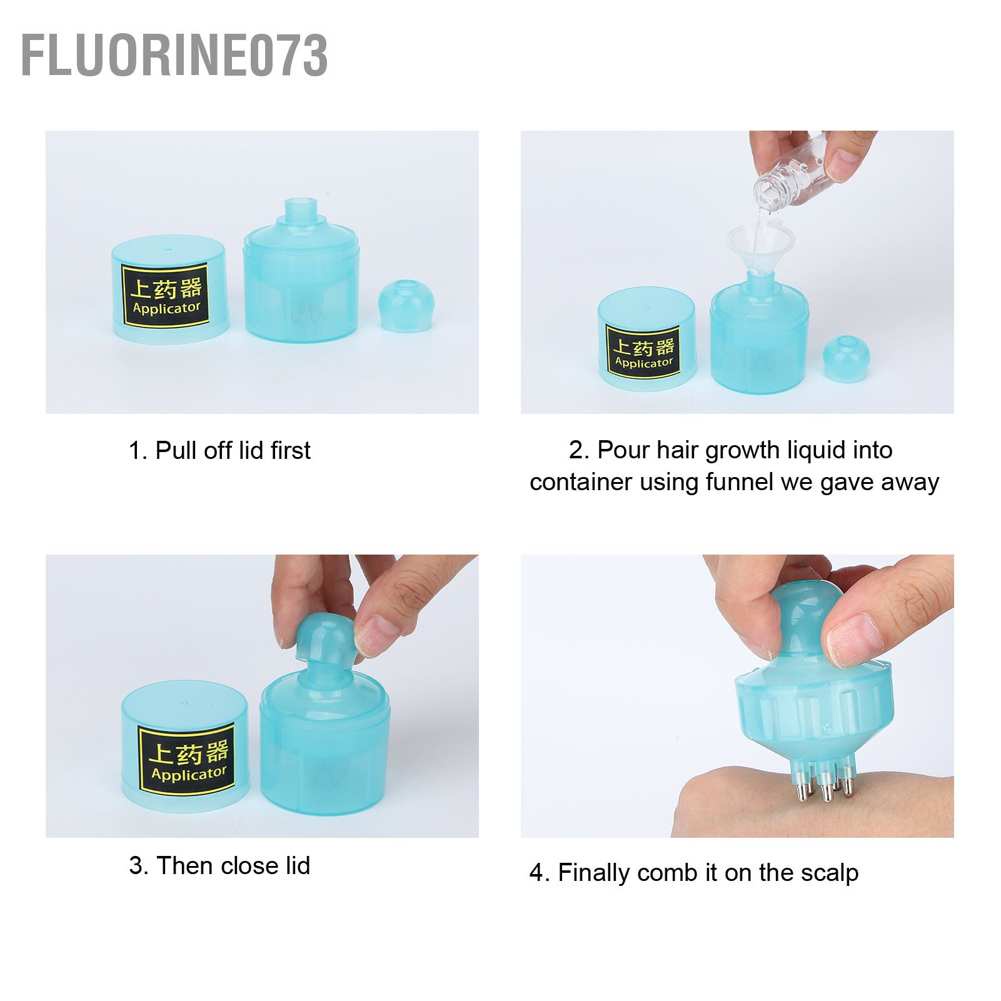 FLUORINE073

上药器
Applicator

1. Pull off lid first

上药器
Applicator

2. Pour hair growth liquid into container using funnel we gave away

上药器
Applicator

3. Then close lid

4. Finally comb it on the scalp