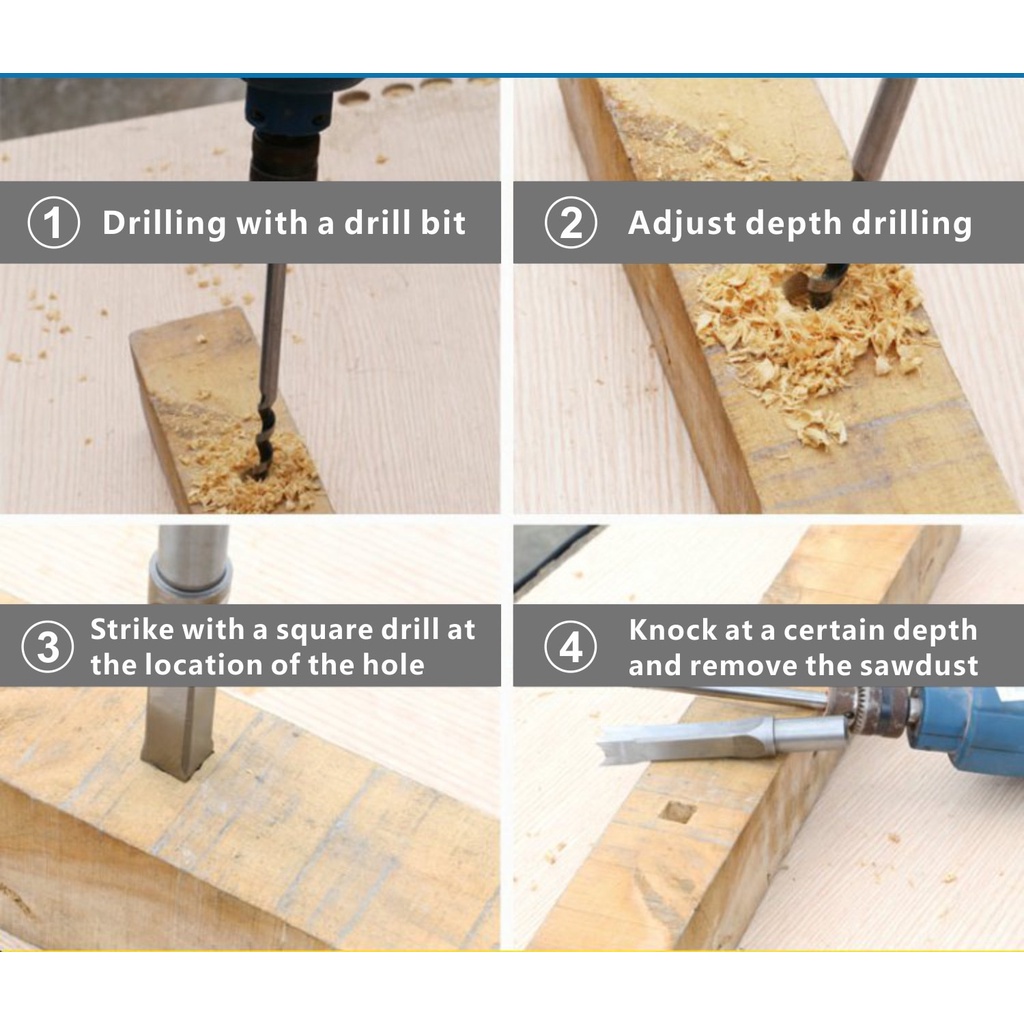 1 Drilling with a drill bit

2 Adjust depth drilling

3 Strike with a square drill at the location of the hole

4 Knock at a certain depth and remove the sawdust