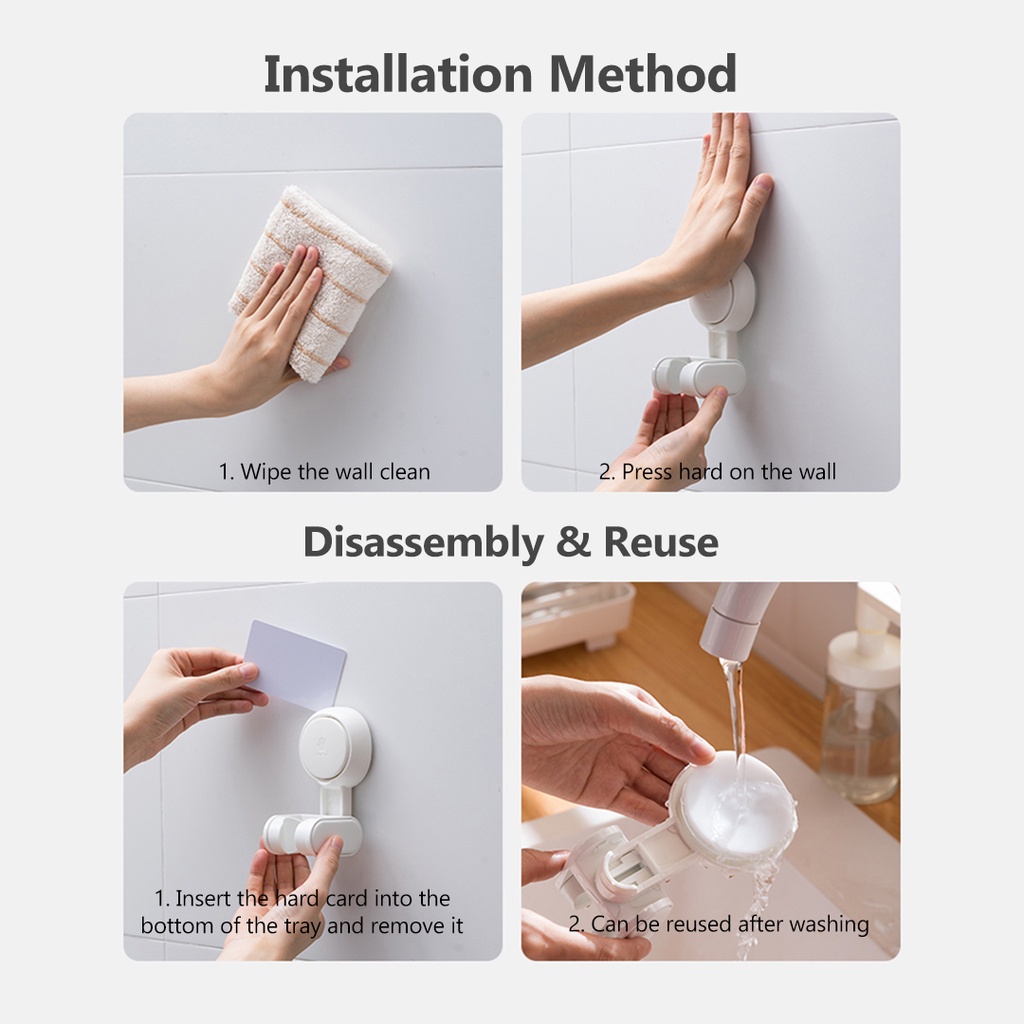 Installation Method

1. Wipe the wall clean

2. Press hard on the wall

Disassembly & Reuse

1. Insert the hard card into the bottom of the tray and remove it

2. Can be reused after washing