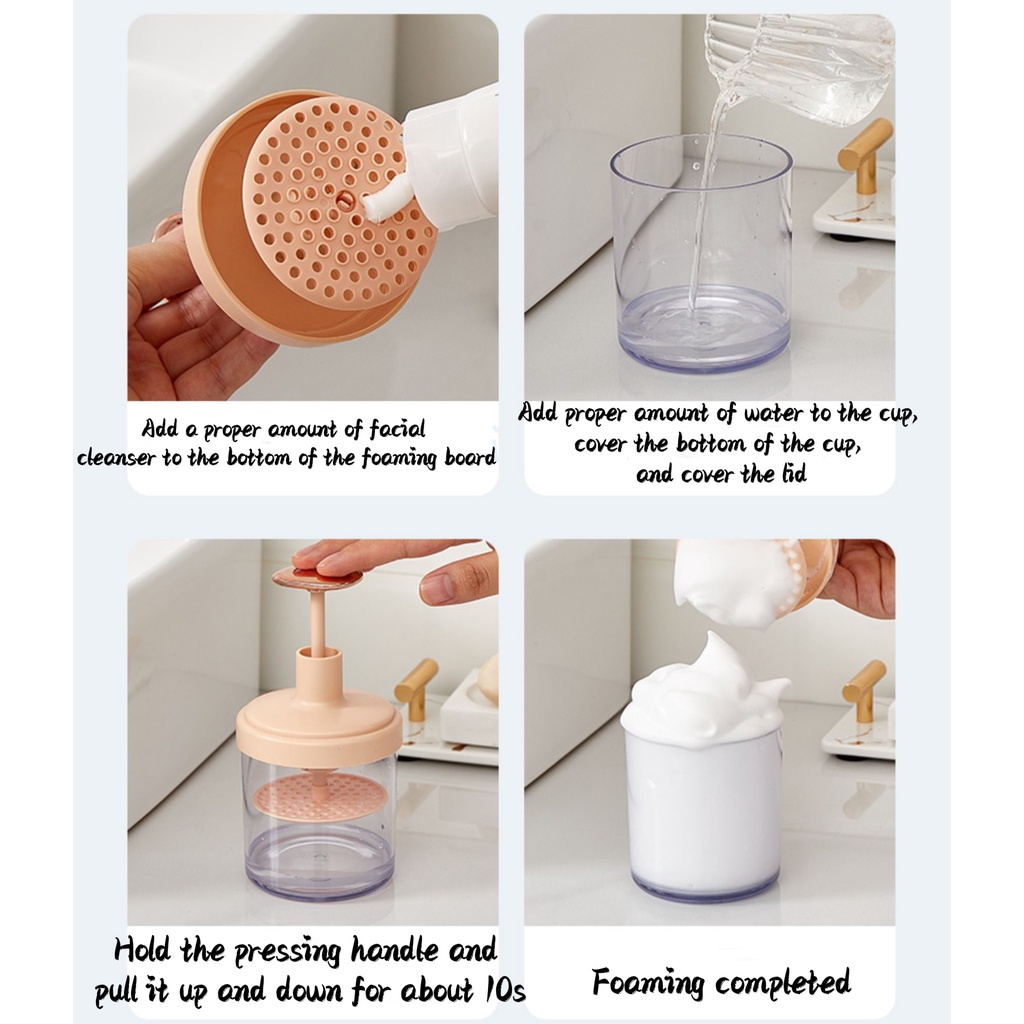 Add a proper amount of facial cleanser to the bottom of the foaming board

Add proper amount of water to the cup, cover the bottom of the cup, and cover the lid

Hold the pressing handle and pull it up and down for about 10s

Foaming completed