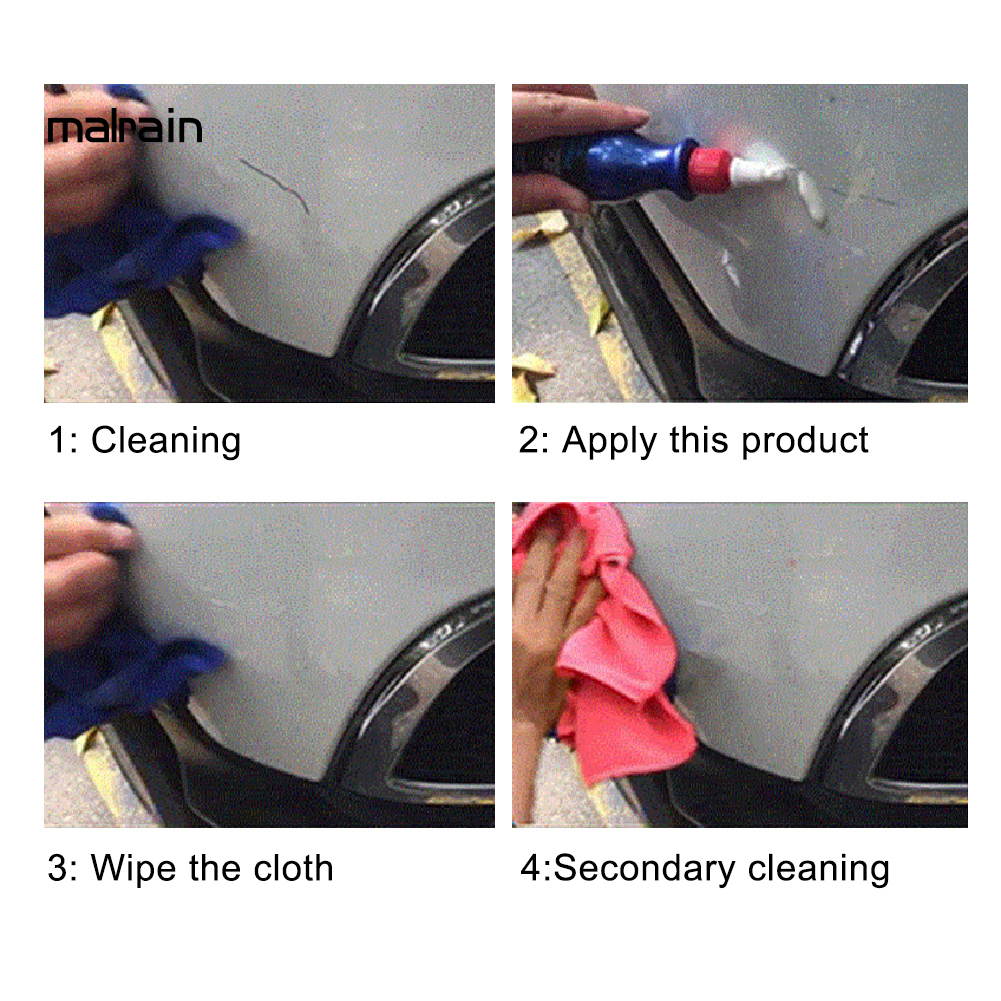 malrain

1: Cleaning

2: Apply this product

3: Wipe the cloth

4:Secondary cleaning