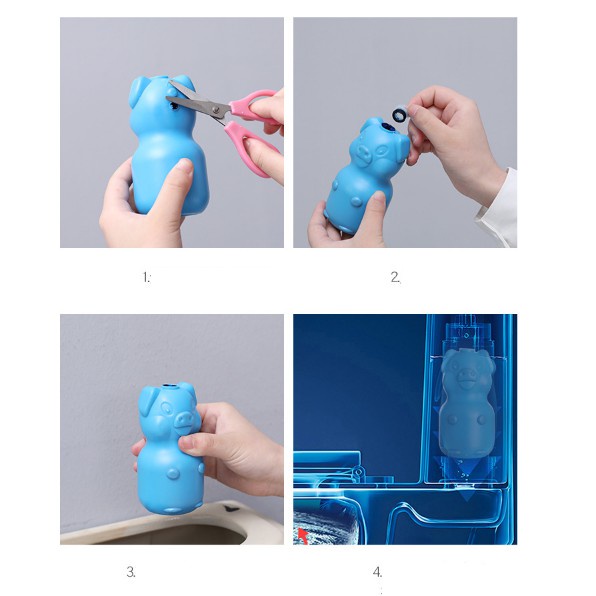 1.

2.

3.

4.