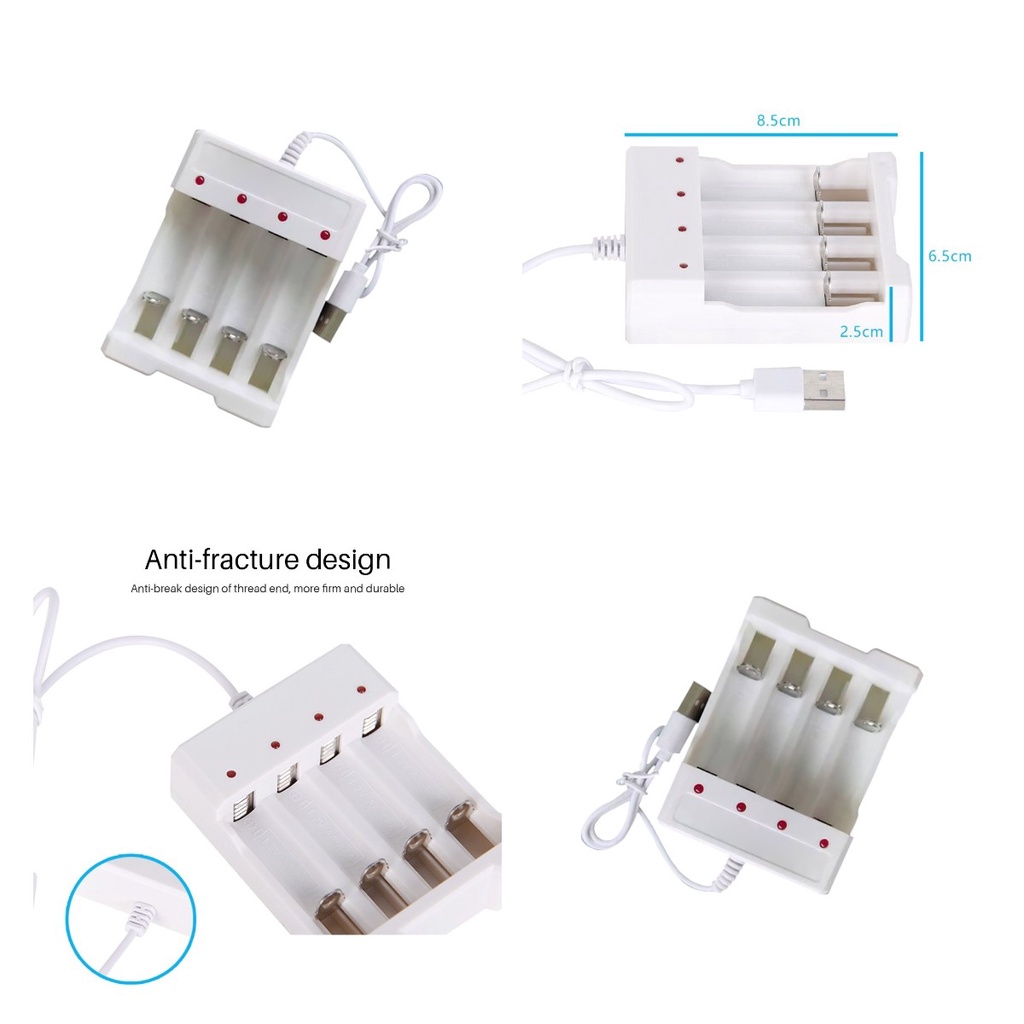 8.5cm

6.5cm

2.5cm

Anti-fracture design

Anti-break design of thread end, more firm and durable