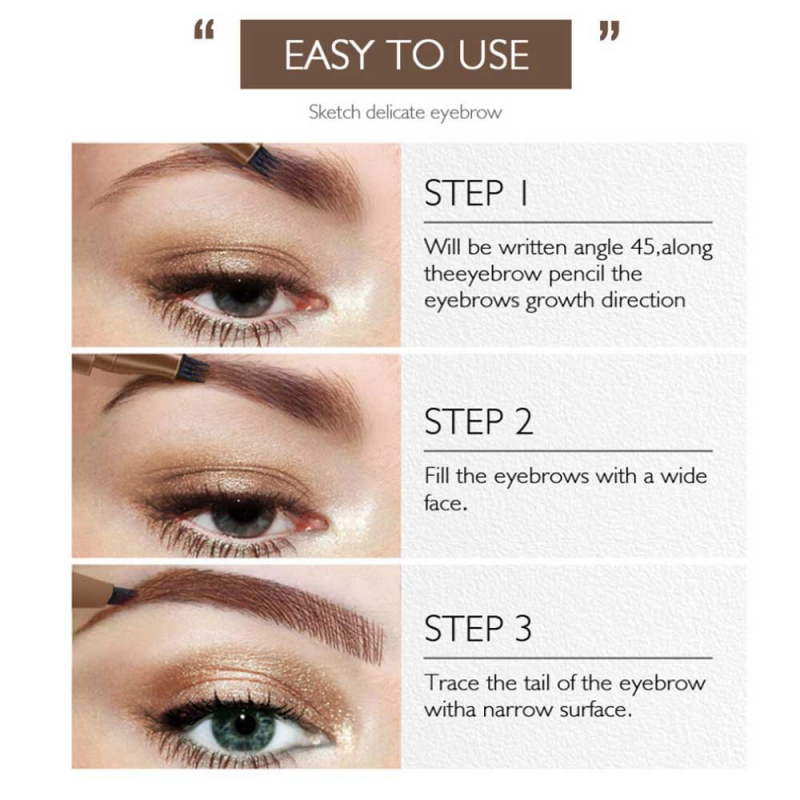 “ EASY TO USE ”

Sketch delicate eyebrow

STEP 1

Will be written angle 45,along theeyebrow pencil the eyebrows growth direction

STEP 2

Fill the eyebrows with a wide face.

STEP 3

Trace the tail of the eyebrow witha narrow surface.