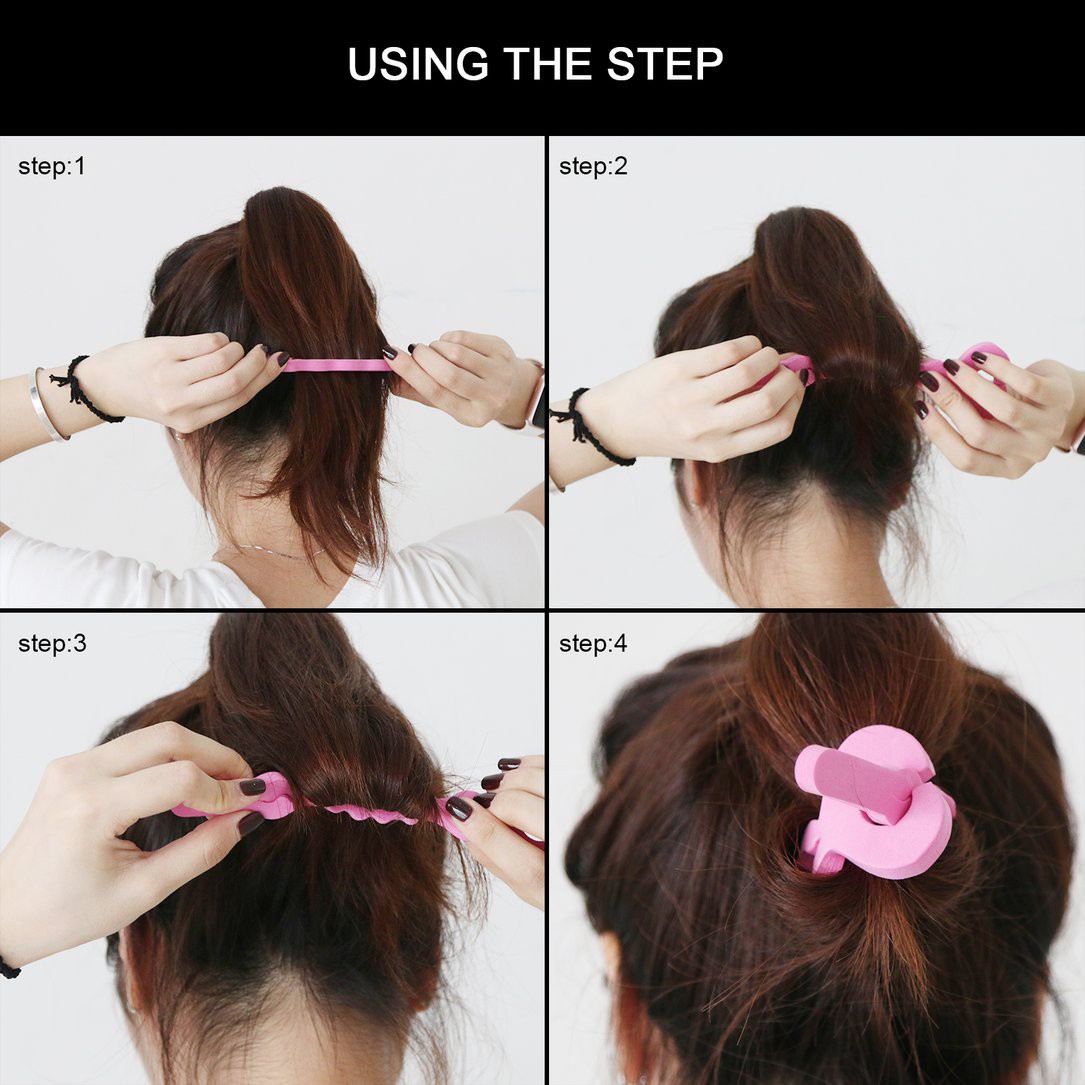 USING THE STEP

step:1

step:2

step:3

step:4