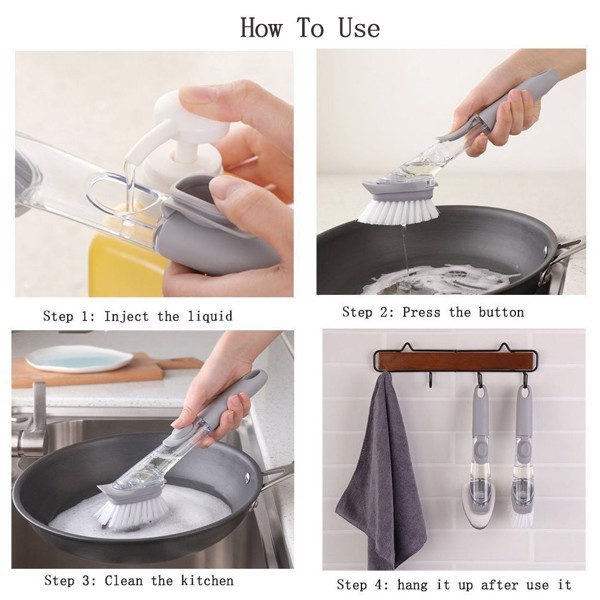 How To Use

Step 1: Inject the liquid

Step 2: Press the button

Step 3: Clean the kitchen

Step 4: hang it up after use it