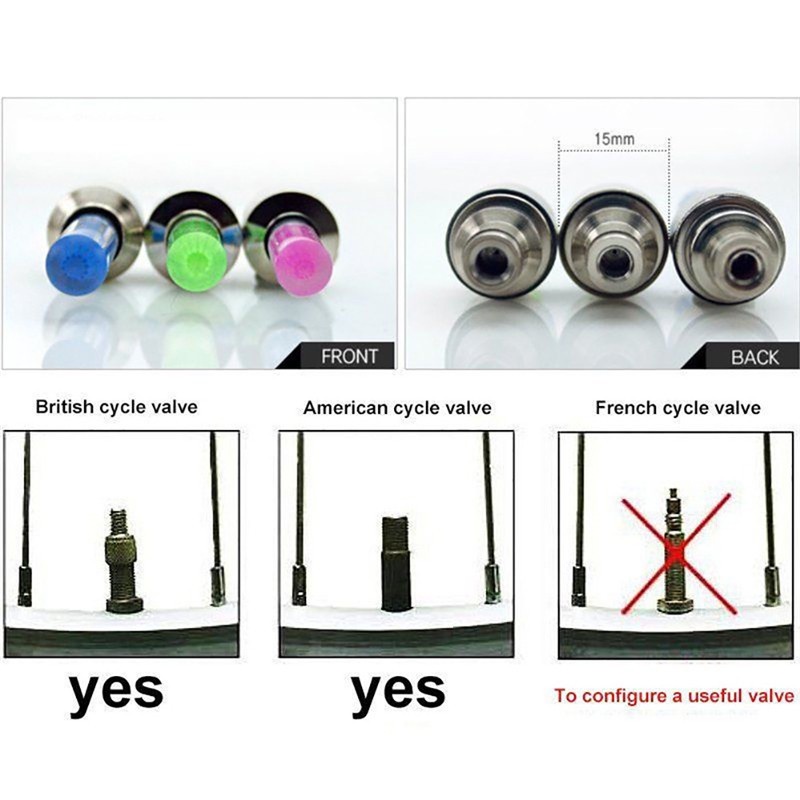 FRONT

15mm

BACK

British cycle valve

American cycle valve

French cycle valve

yes

yes

To configure a useful valve